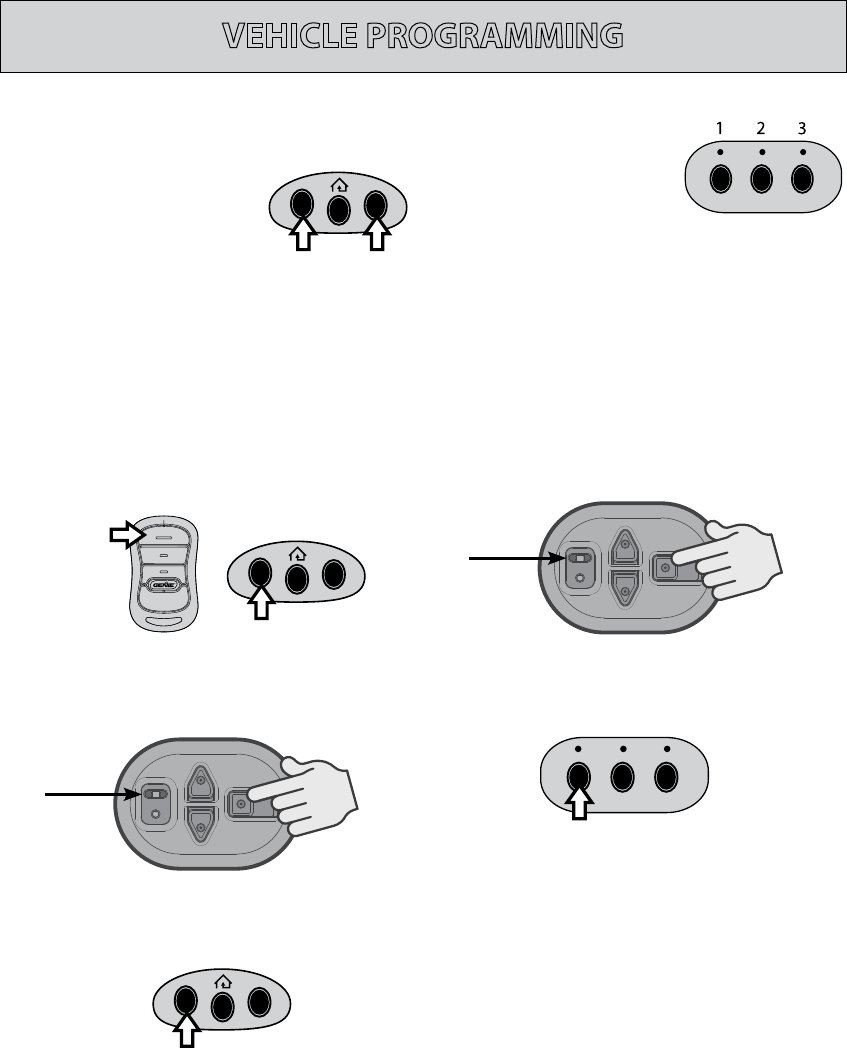 VEHICLE PROGRAMMING

1 2 3

GENIE