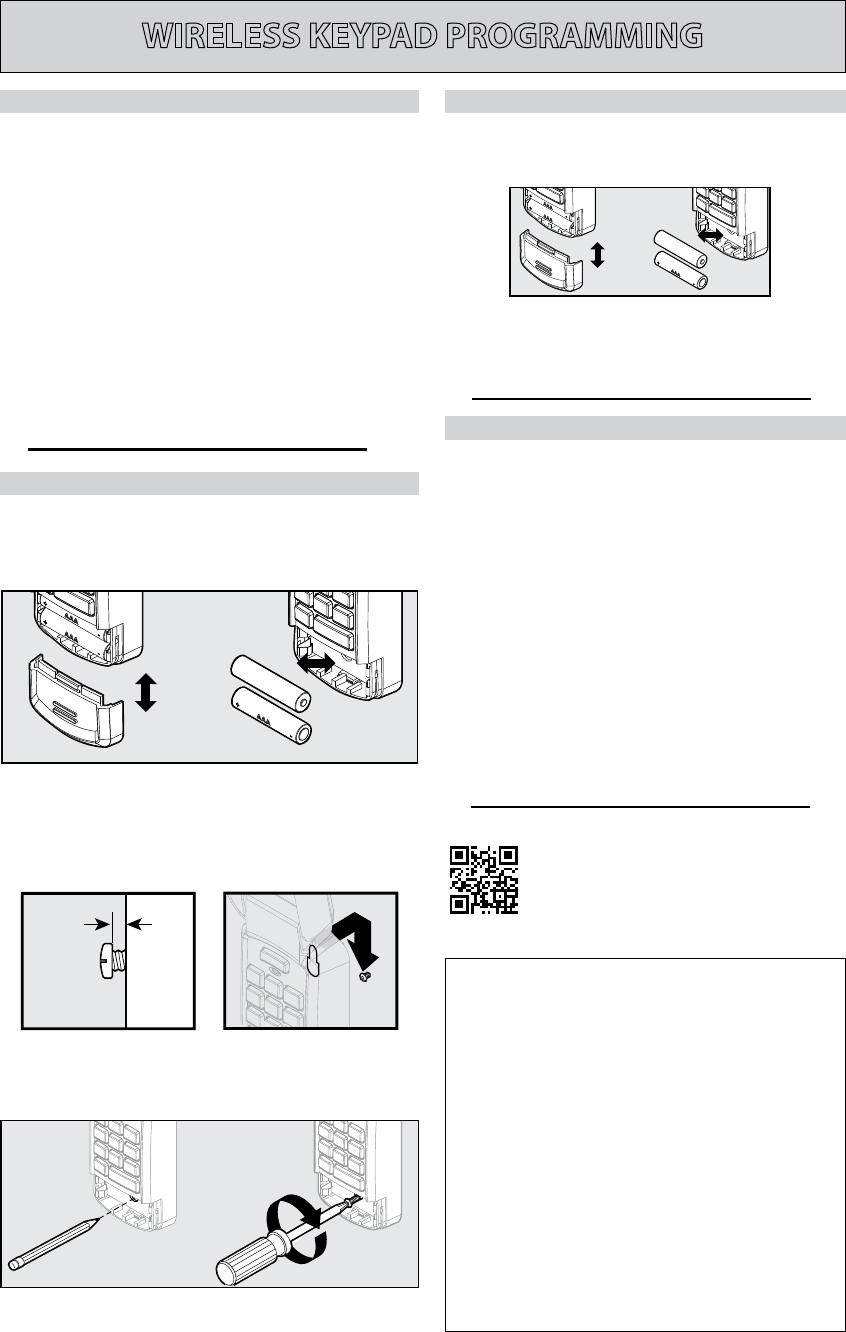 WIRELESS KEYPAD PROGRAMMING