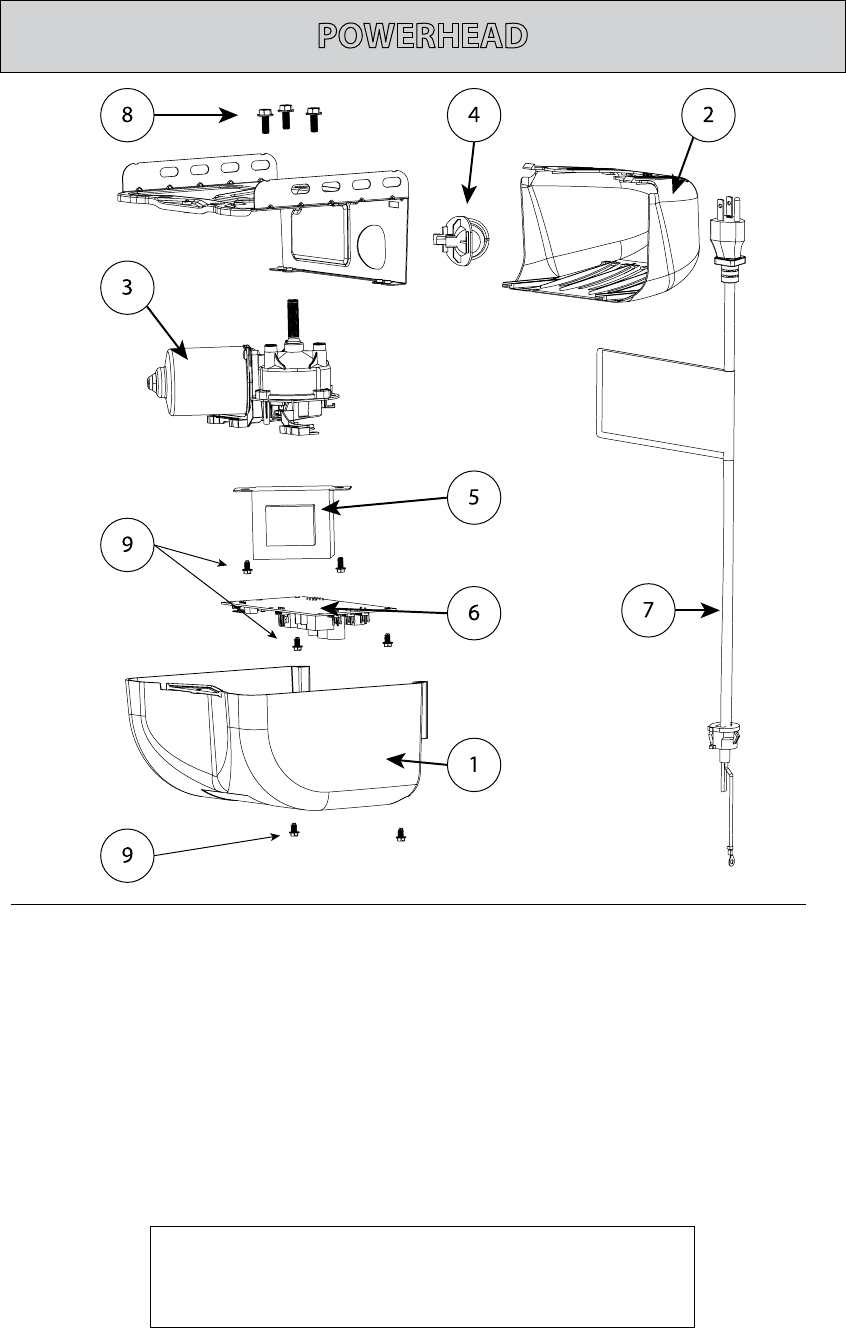 POWERHEAD

8

4

2

3

5

9

6

7

1

9