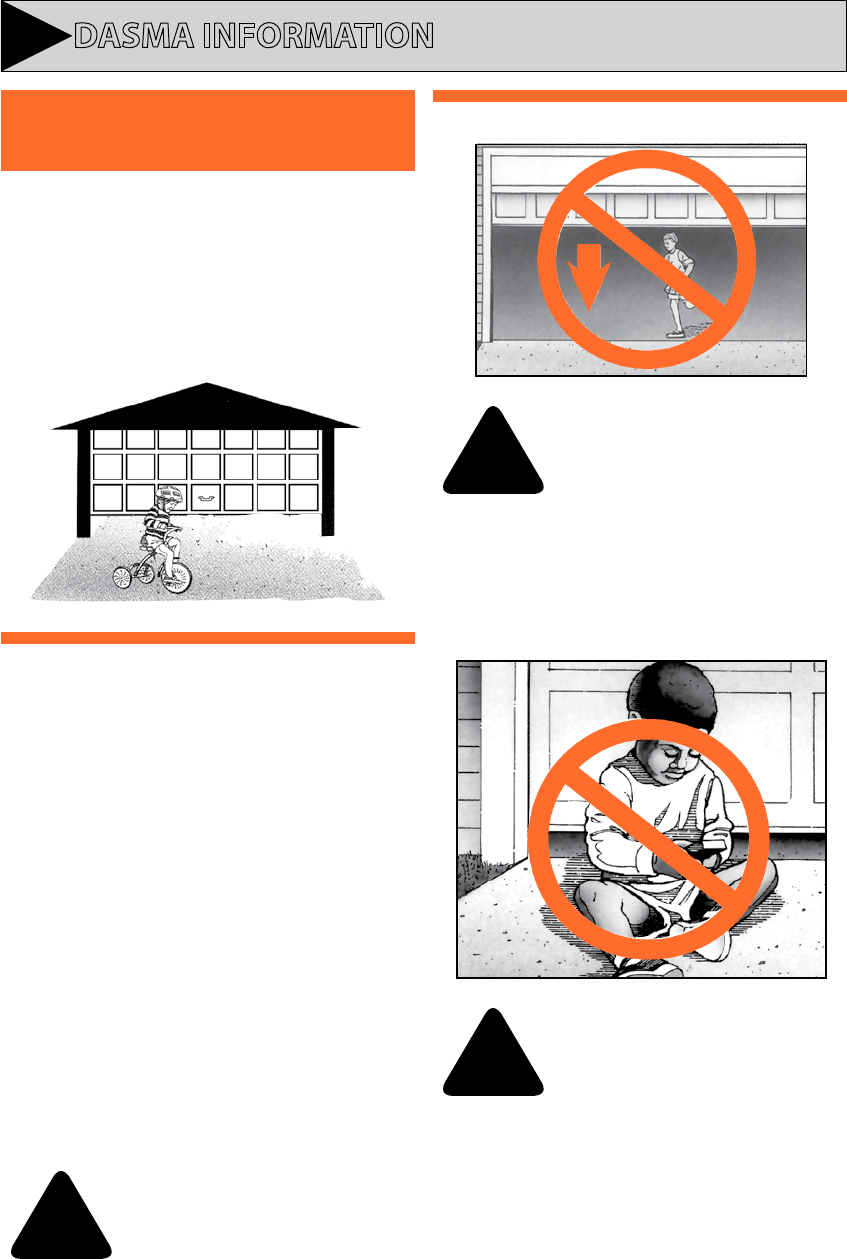 DASMA INFORMATION