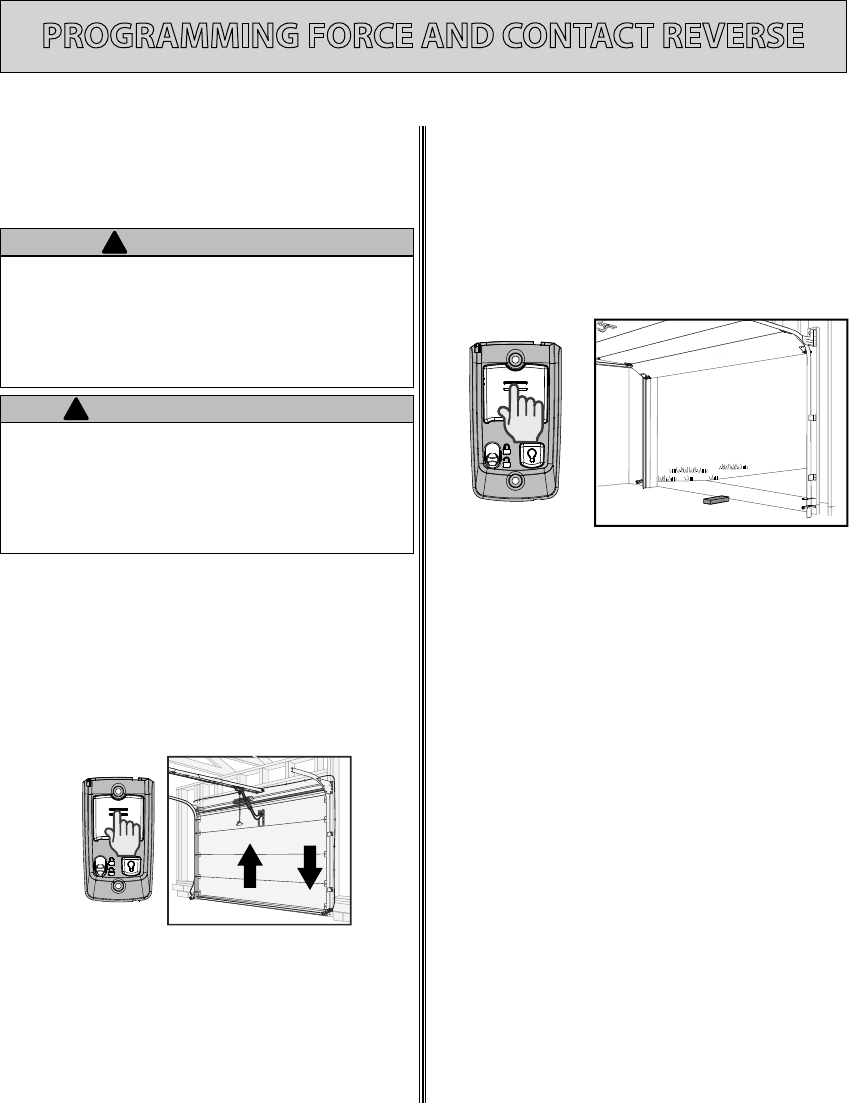 PROGRAMMING FORCE AND CONTACT REVERSE