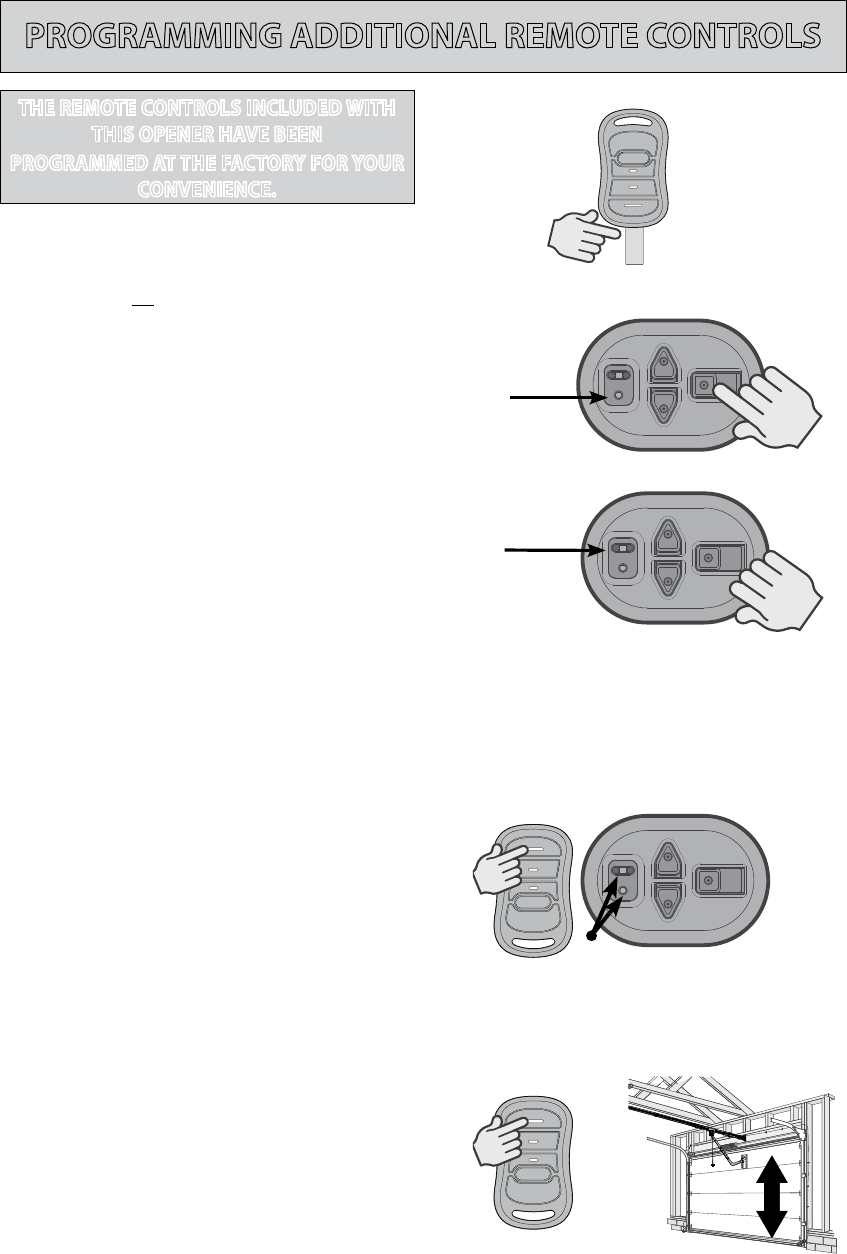 PROGRAMMING ADDITIONAL REMOTE CONTROLS

THE REMOTE CONTROLS INCLUDED WITH THIS OPENER HAVE BEEN PROGRAMMED AT THE FACTORY FOR YOUR CONVENIENCE.