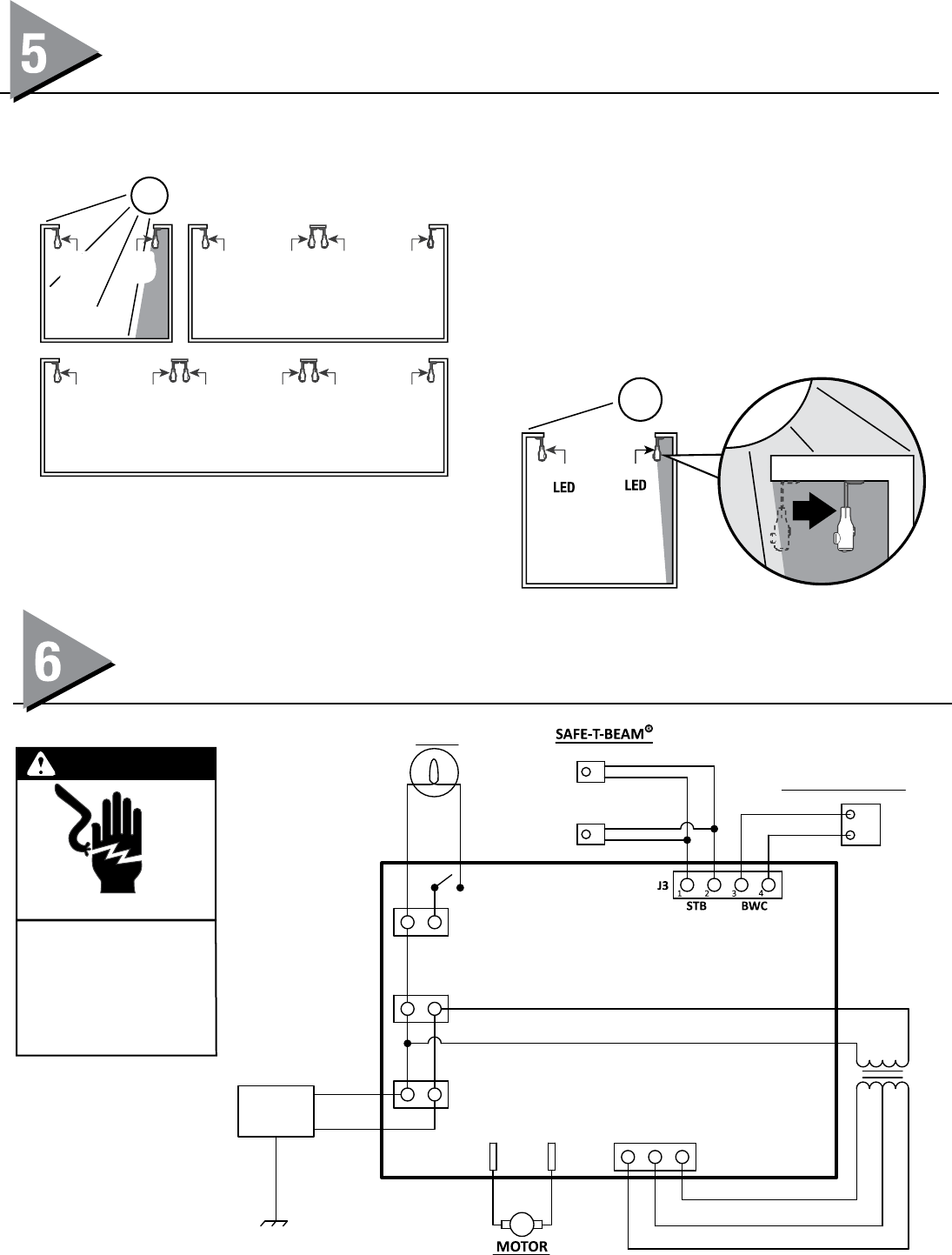 5

LED

LED

6

SAFE-T-BEAM®

J3

1 2 3 4

STB BWC

MOTOR