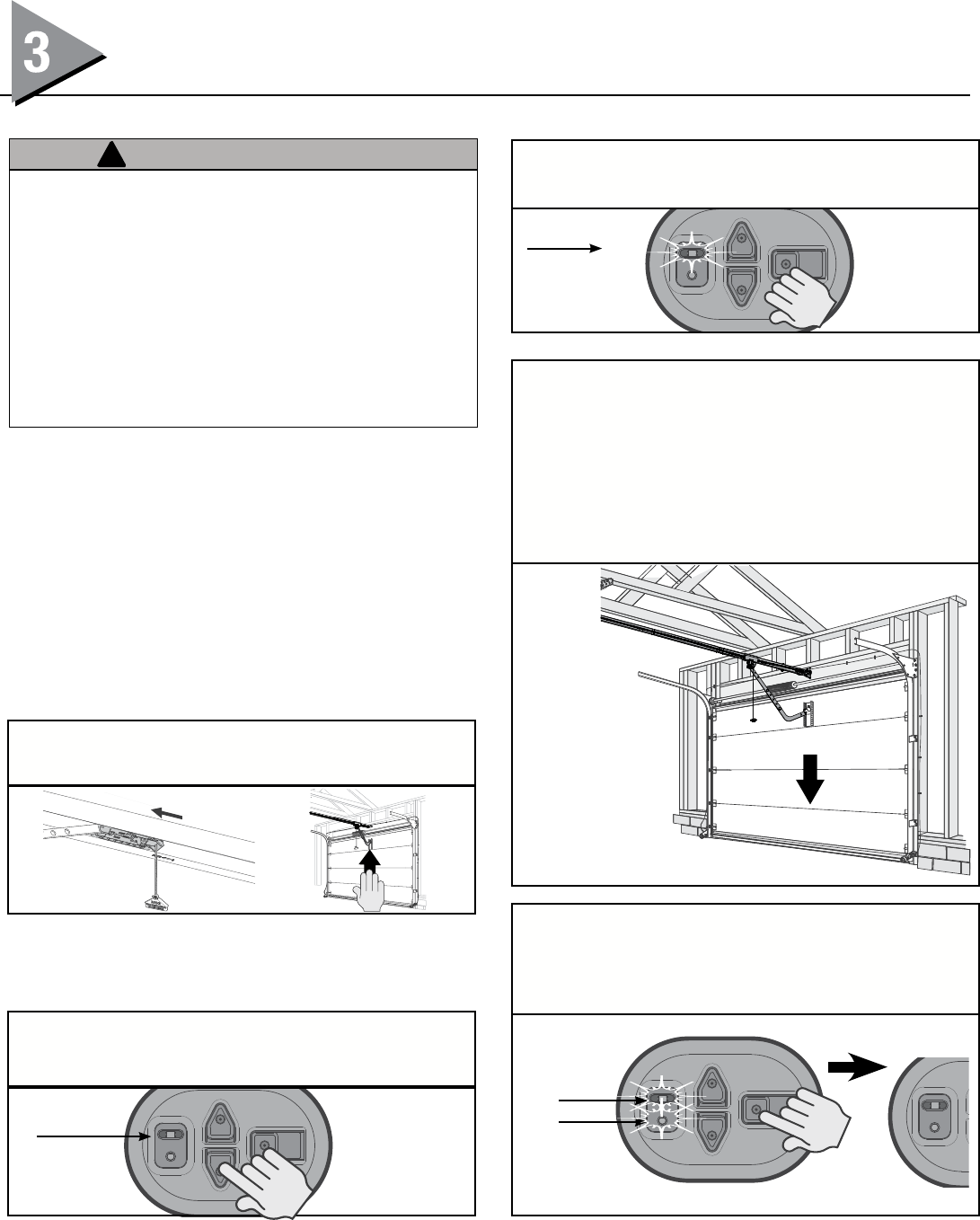 3