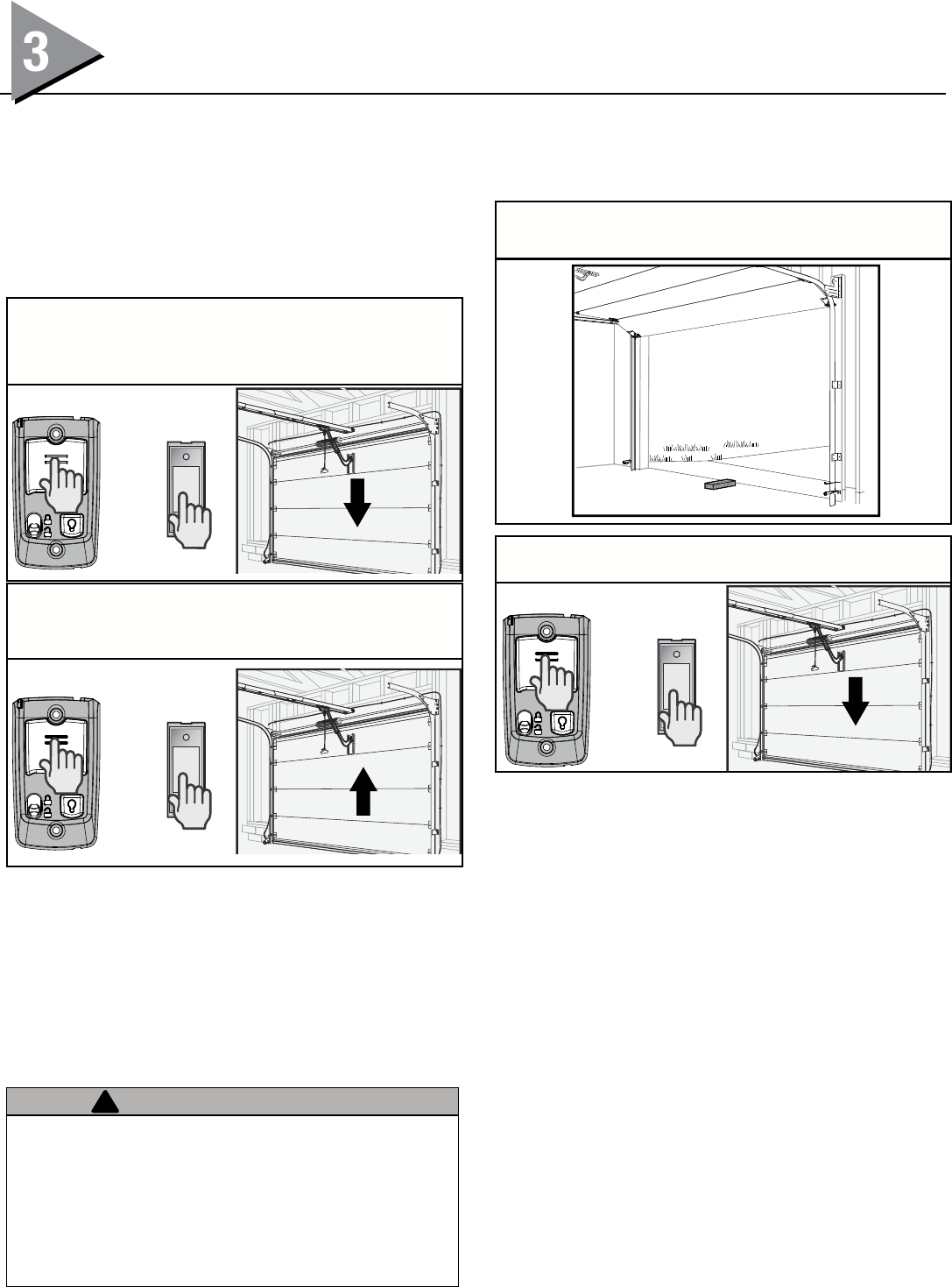 3