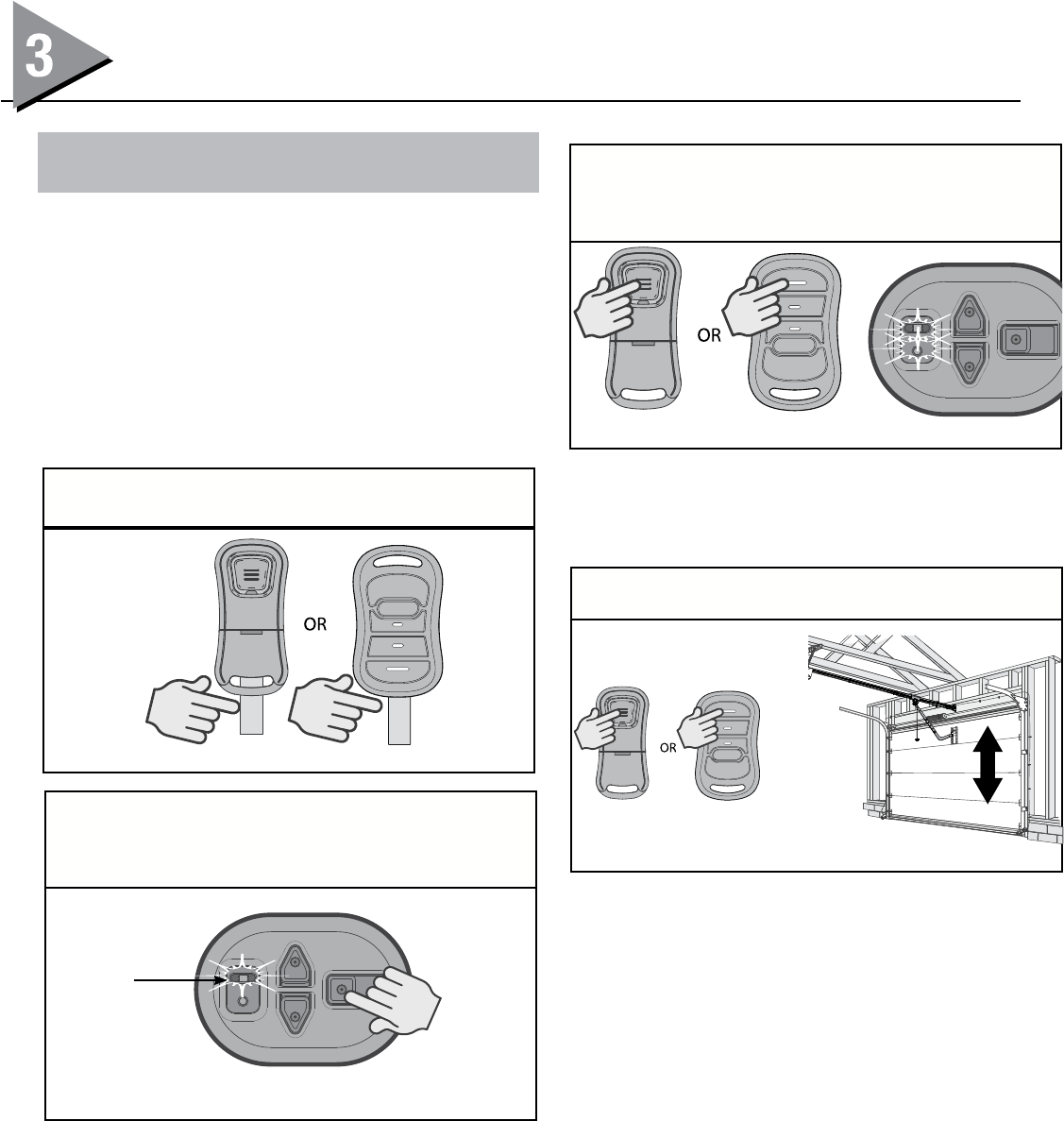 3

OR

OR

OR