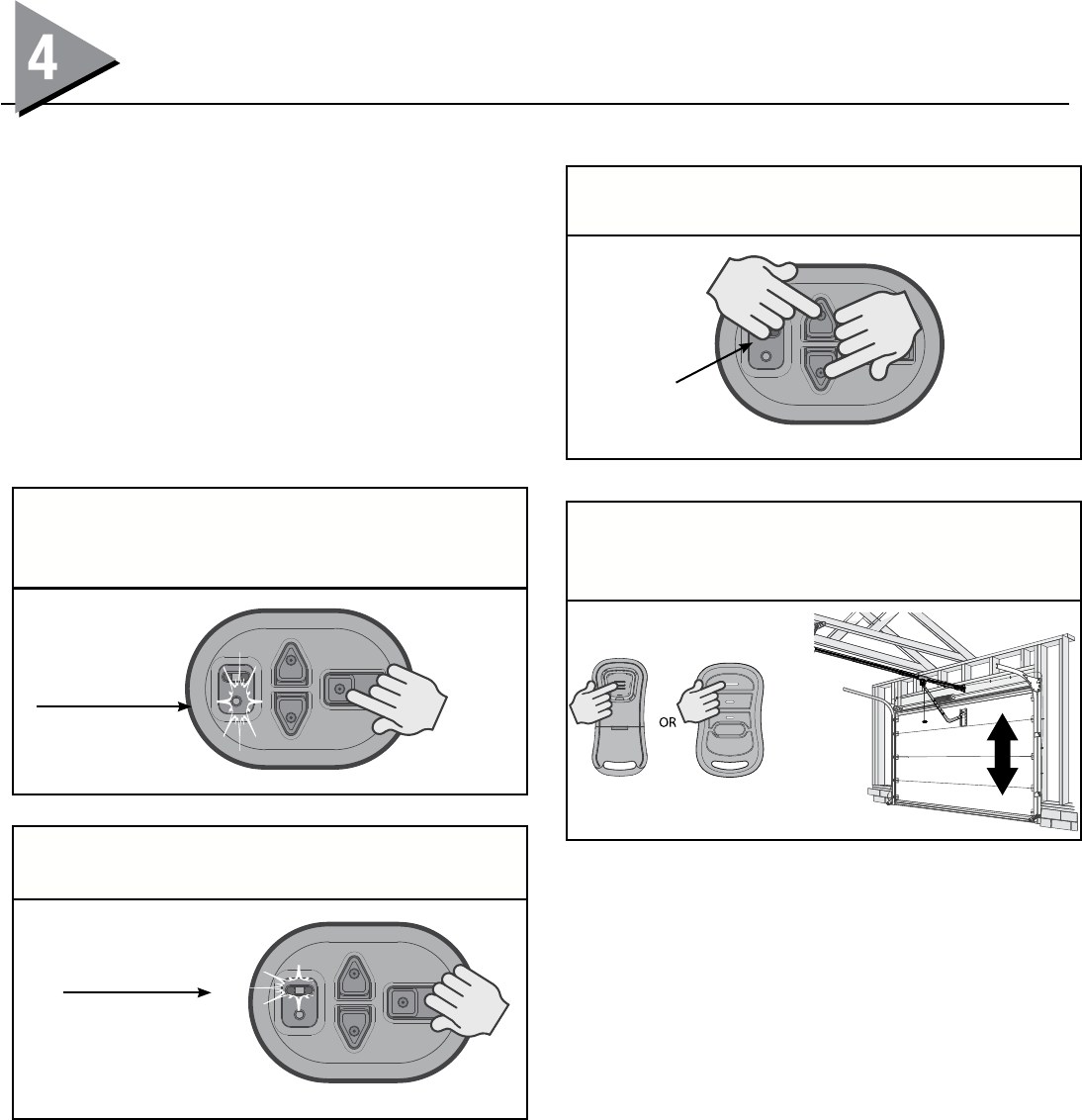 4

OR