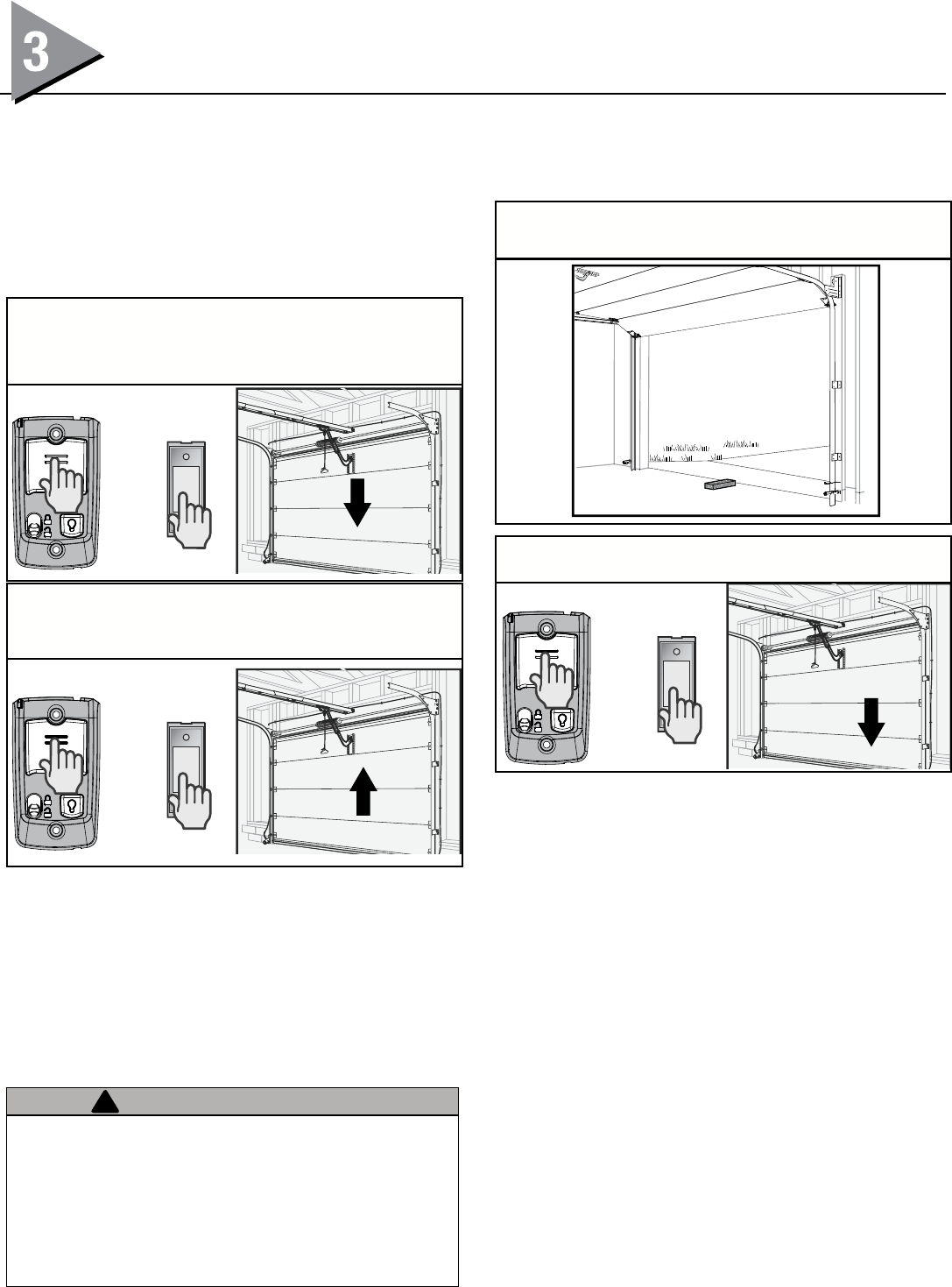 3