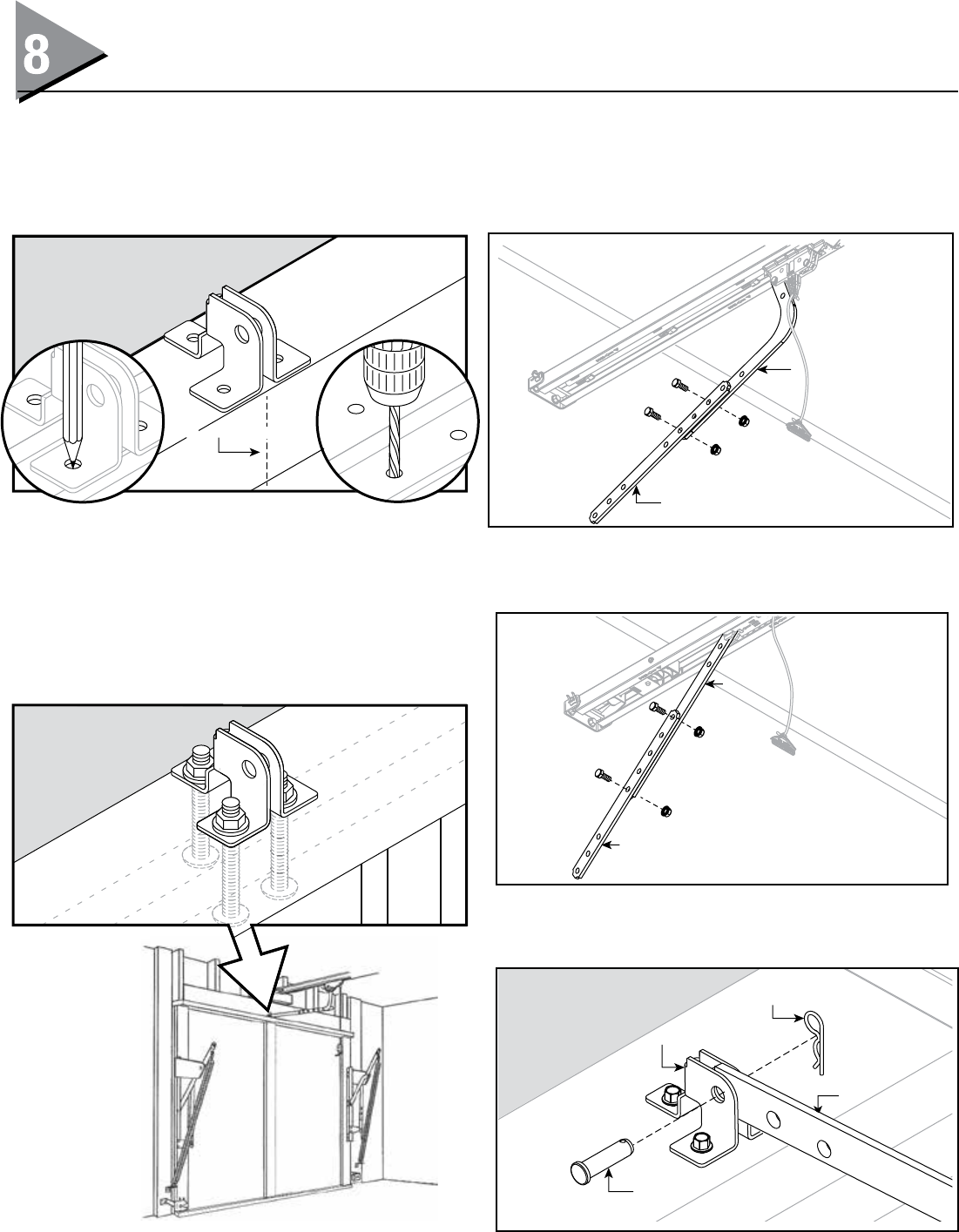 8