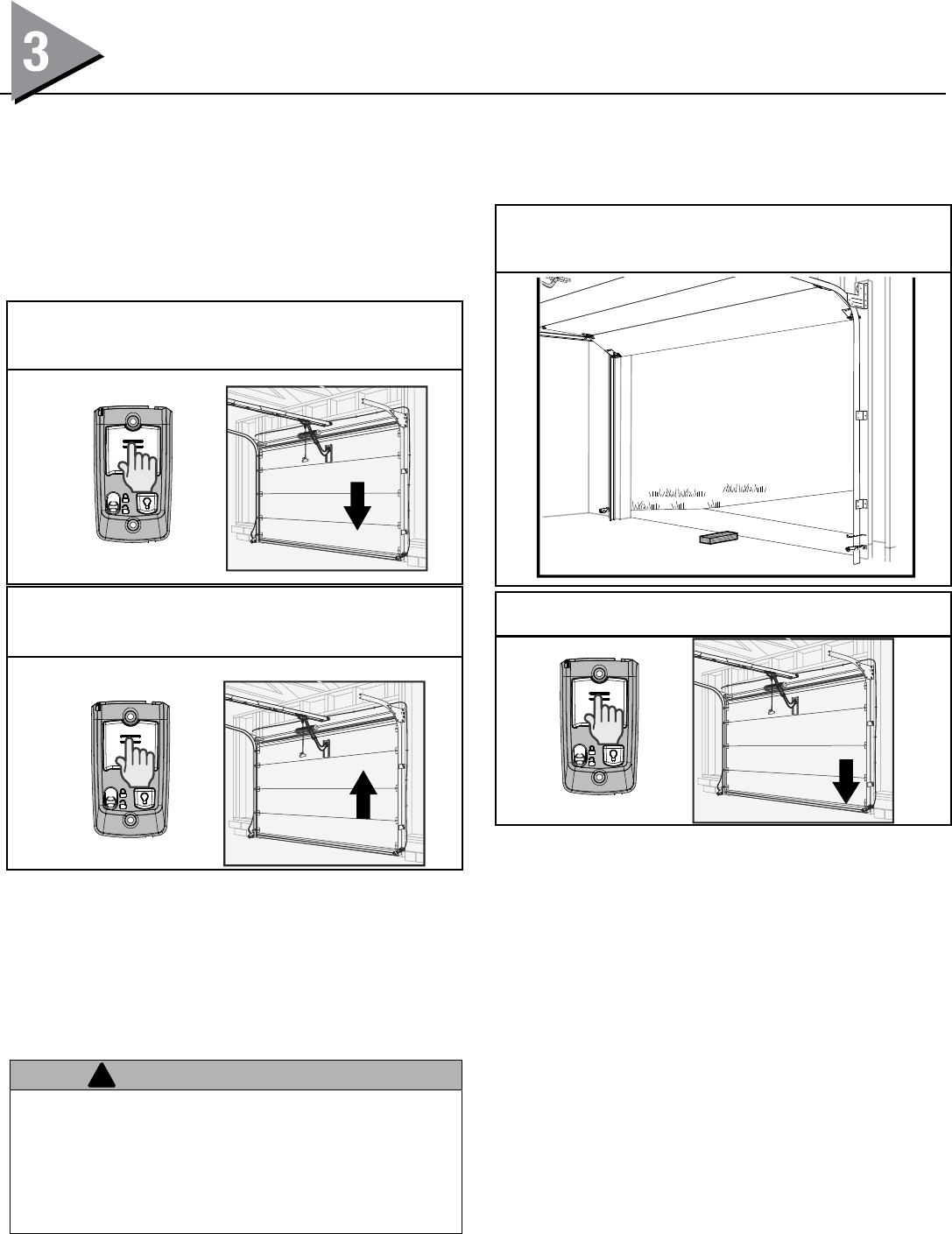 3