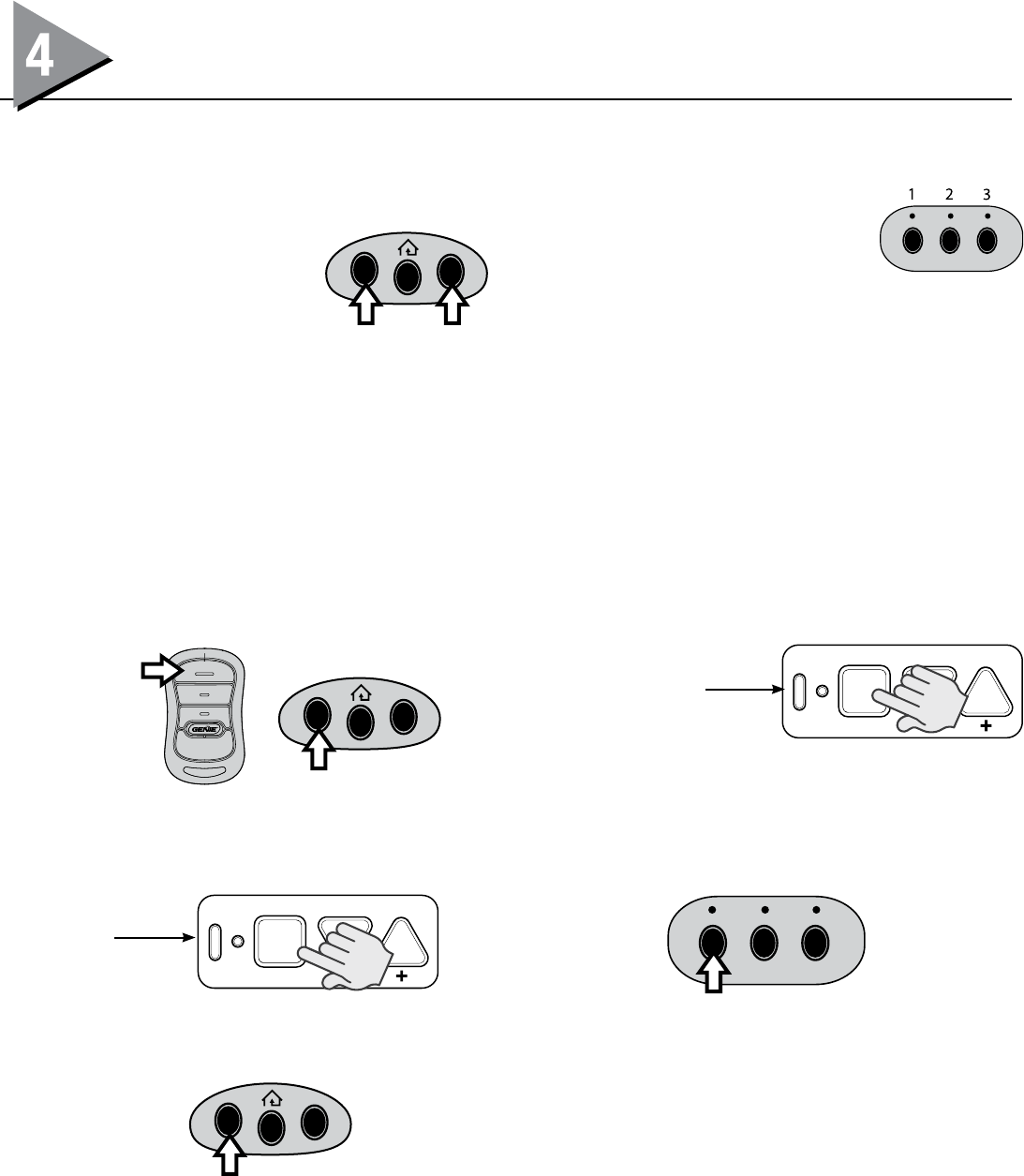 4

1 2 3

GENIE

+

+