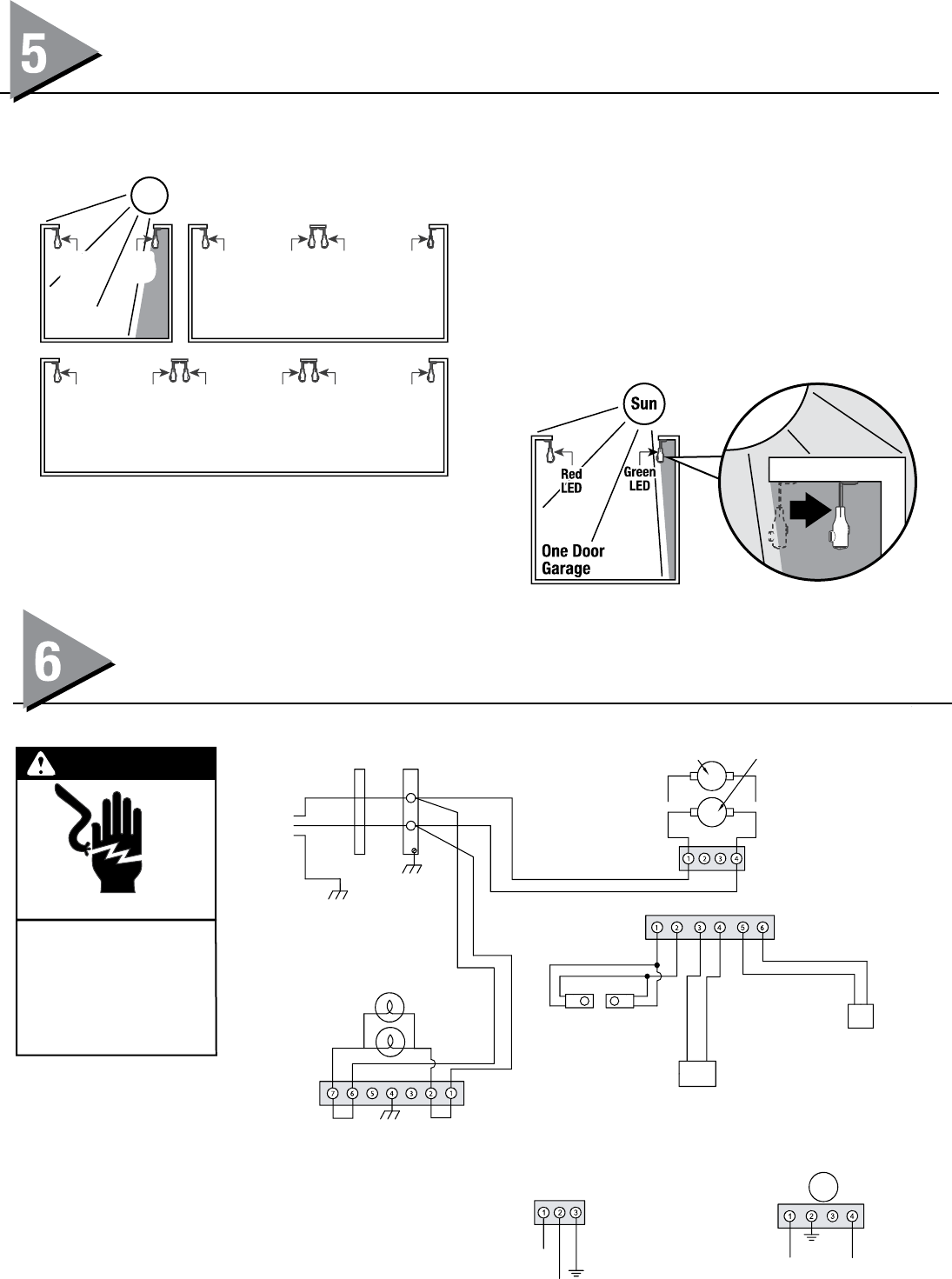 5

Sun

Red LED

Green LED

One Door Garage

6

1 2 3 4

1 2 3 4 5 6

7 6 5 4 3 2 1

1 2 3

1 2 3 4