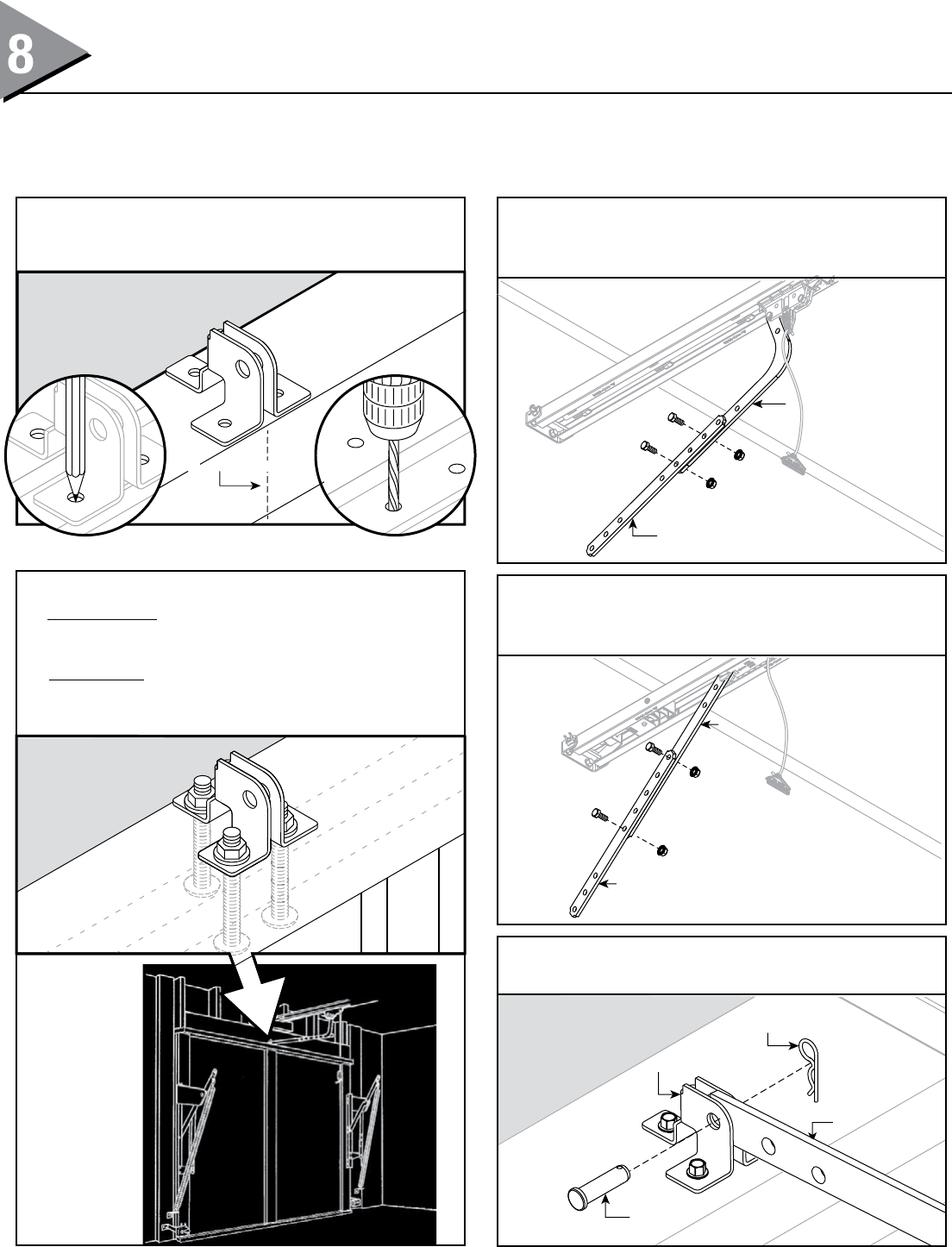 8