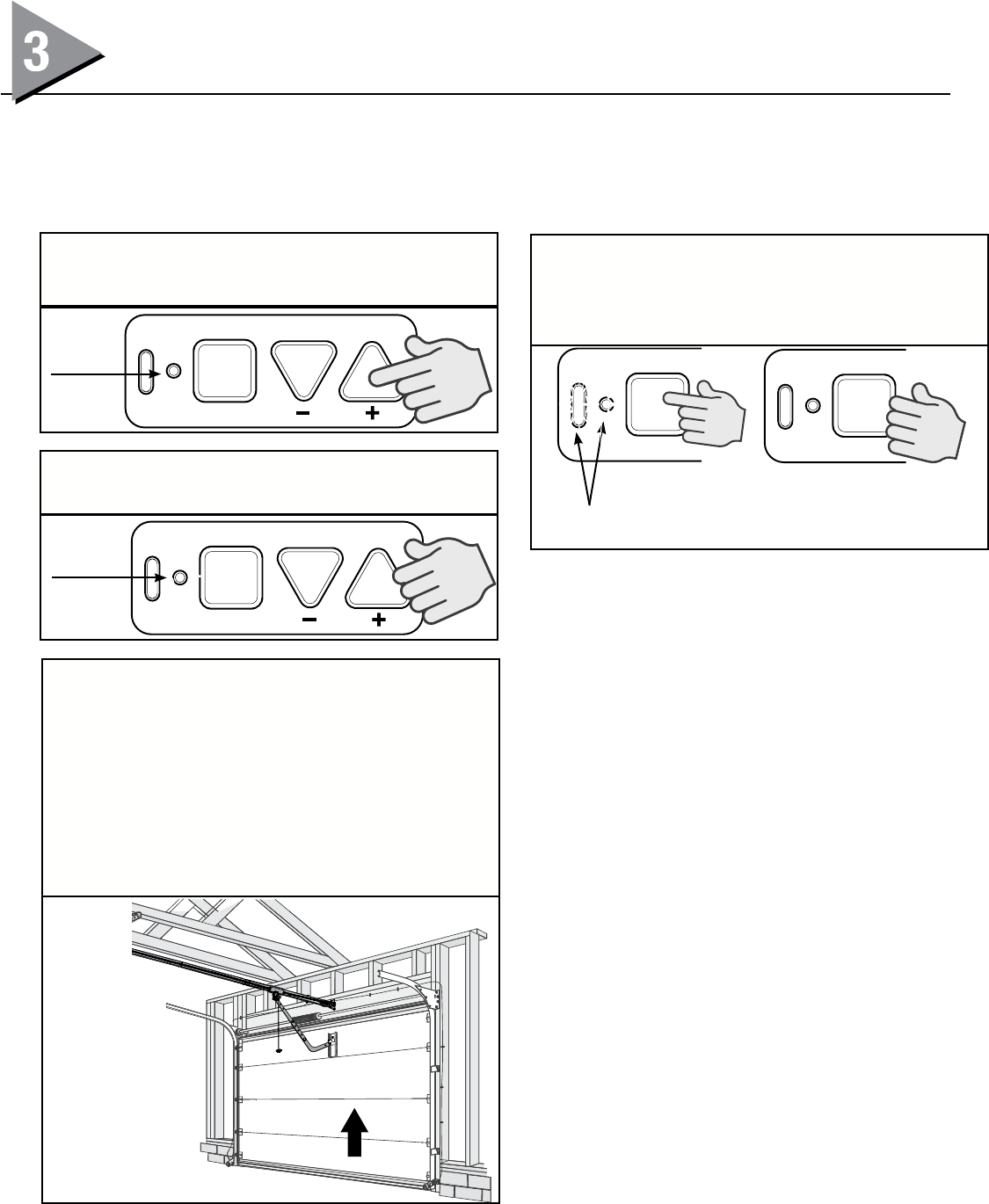 3

−
+

−
+