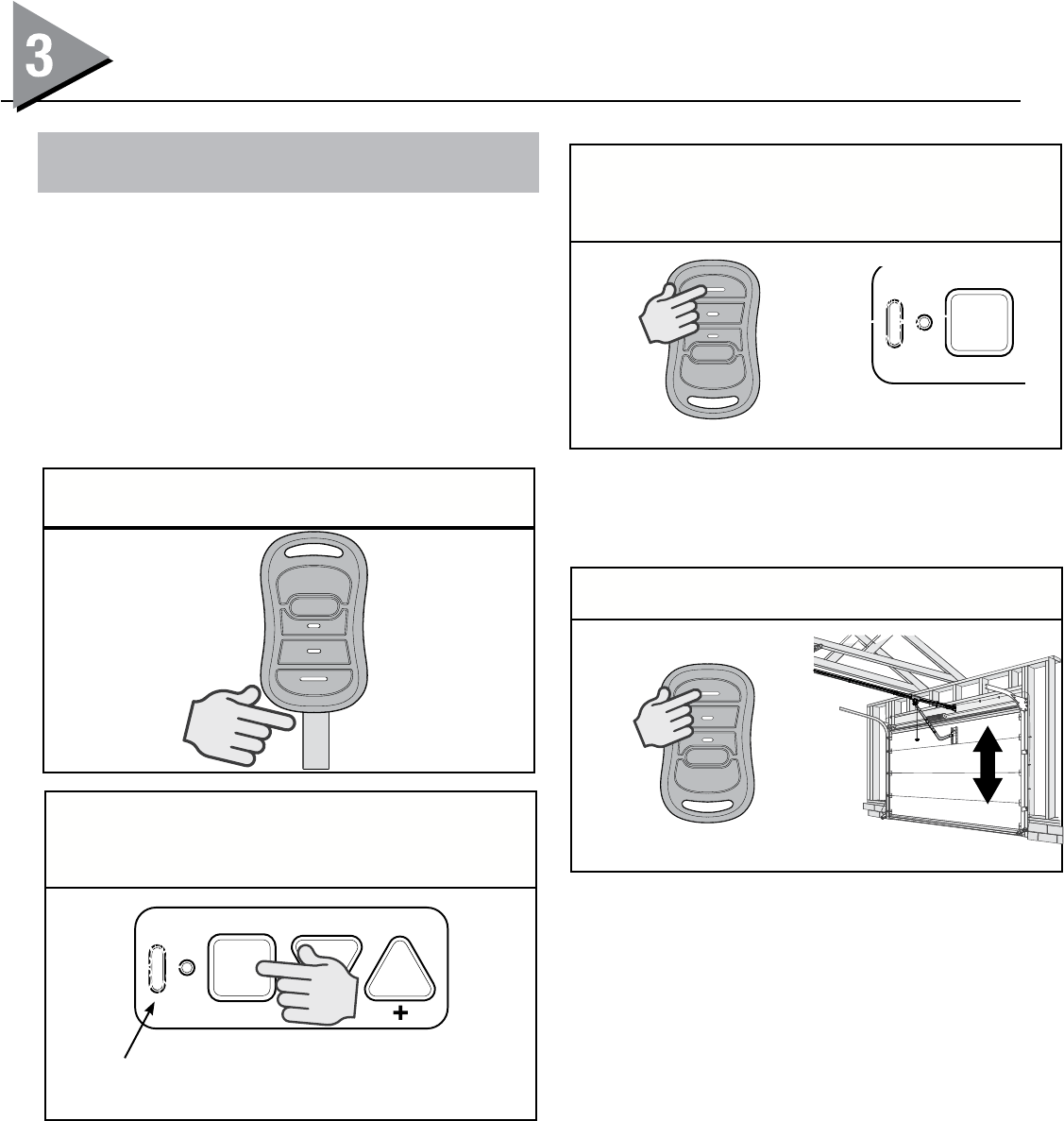 3

+