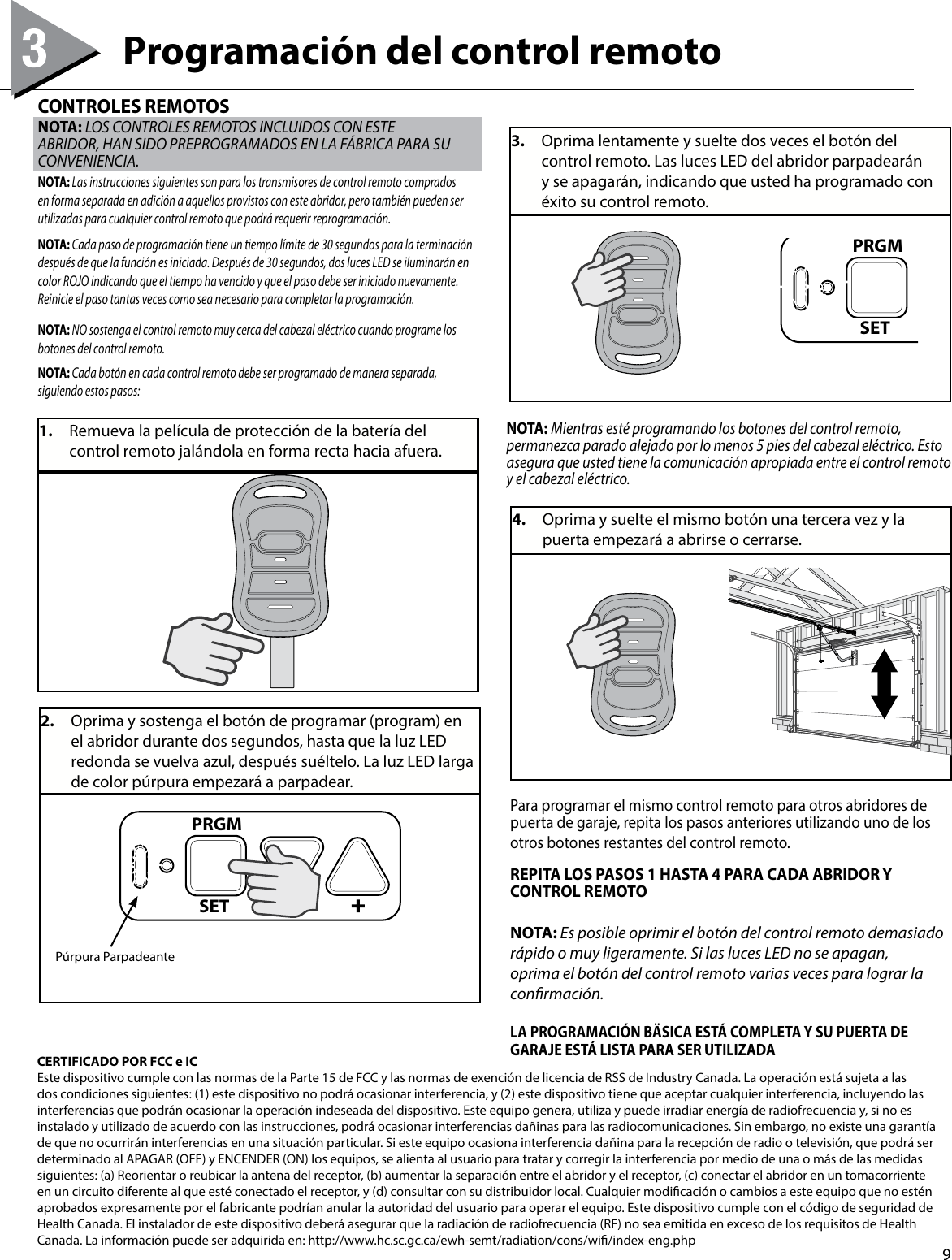 3 Programación del control remoto

CONTROLES REMOTOS

NOTA: LOS CONTROLES REMOTOS INCLUIDOS CON ESTE ABRIDOR, HAN SIDO PREPROGRAMADOS EN LA FÁBRICA PARA SU CONVENIENCIA.

NOTA: Las instrucciones siguientes son para los transmisores de control remoto comprados en forma separada en adición a aquellos provistos con este abridor, pero también pueden ser utilizadas para cualquier control remoto que podrá requerir reprogramación.

NOTA: Cada paso de programación tiene un tiempo límite de 30 segundos para la terminación después de que la función es iniciada. Después de 30 segundos, dos luces LED se iluminarán en color ROJO indicando que el tiempo ha vencido y que el paso debe ser iniciado nuevamente. Reinicie el paso tantas veces como sea necesario para completar la programación.

NOTA: NO sostenga el control remoto muy cerca del cabezal eléctrico cuando programe los botones del control remoto.

NOTA: Cada botón en cada control remoto debe ser programado de manera separada, siguiendo estos pasos:

1. Remueva la película de protección de la batería del control remoto jalándola en forma recta hacia afuera.

2. Oprima y sostenga el botón de programar (program) en el abridor durante dos segundos, hasta que la luz LED redonda se vuelva azul, después suéltelo. La luz LED larga de color púrpura empezará a parpadear.

PRGM
SET
+
Púrpura Parpadeante

3. Oprima lentamente y suelte dos veces el botón del control remoto. Las luces LED del abridor parpadearán y se apagarán, indicando que usted ha programado con éxito su control remoto.

PRGM
SET

NOTA: Mientras esté programando los botones del control remoto, permanezca parado alejado por lo menos 5 pies del cabezal eléctrico. Esto asegura que usted tiene la comunicación apropiada entre el control remoto y el cabezal eléctrico.

4. Oprima y suelte el mismo botón una tercera vez y la puerta empezará a abrirse o cerrarse.

Para programar el mismo control remoto para otros abridores de puerta de garaje, repita los pasos anteriores utilizando uno de los otros botones restantes del control remoto.

REPITA LOS PASOS 1 HASTA 4 PARA CADA ABRIDOR Y CONTROL REMOTO

NOTA: Es posible oprimir el botón del control remoto demasiado rápido o muy ligeramente. Si las luces LED no se apagan, oprima el botón del control remoto varias veces para lograr la confirmación.

LA PROGRAMACIÓN BÄSICA ESTÁ COMPLETA Y SU PUERTA DE GARAJE ESTÁ LISTA PARA SER UTILIZADA

CERTIFICADO POR FCC e IC
Este dispositivo cumple con las normas de la Parte 15 de FCC y las normas de exención de licencia de RSS de Industry Canada. La operación está sujeta a las dos condiciones siguientes: (1) este dispositivo no podrá ocasionar interferencia, y (2) este dispositivo tiene que aceptar cualquier interferencia, incluyendo las interferencias que podrán ocasionar la operación indeseada del dispositivo. Este equipo genera, utiliza y puede irradiar energía de radiofrecuencia y, si no es instalado y utilizado de acuerdo con las instrucciones, podrá ocasionar interferencias dañinas para las radiocomunicaciones. Sin embargo, no existe una garantía de que no ocurrirán interferencias en una situación particular. Si este equipo ocasiona interferencia dañina para la recepción de radio o televisión, que podrá ser determinado al APAGAR (OFF) y ENCENDER (ON) los equipos, se alienta al usuario para tratar y corregir la interferencia por medio de una o más de las medidas siguientes: (a) Reorientar o reubicar la antena del receptor, (b) aumentar la separación entre el abridor y el receptor, (c) conectar el abridor en un tomacorriente en un circuito diferente al que esté conectado el receptor, y (d) consultar con su distribuidor local. Cualquier modificación o cambios a este equipo que no estén aprobados expresamente por el fabricante podrían anular la autoridad del usuario para operar el equipo. Este dispositivo cumple con el código de seguridad de Health Canada. El instalador de este dispositivo deberá asegurar que la radiación de radiofrecuencia (RF) no sea emitida en exceso de los requisitos de Health Canada. La información puede ser adquirida en: http://www.hc.sc.gc.ca/ewh-semt/radiation/cons/wifi/index-eng.php

9