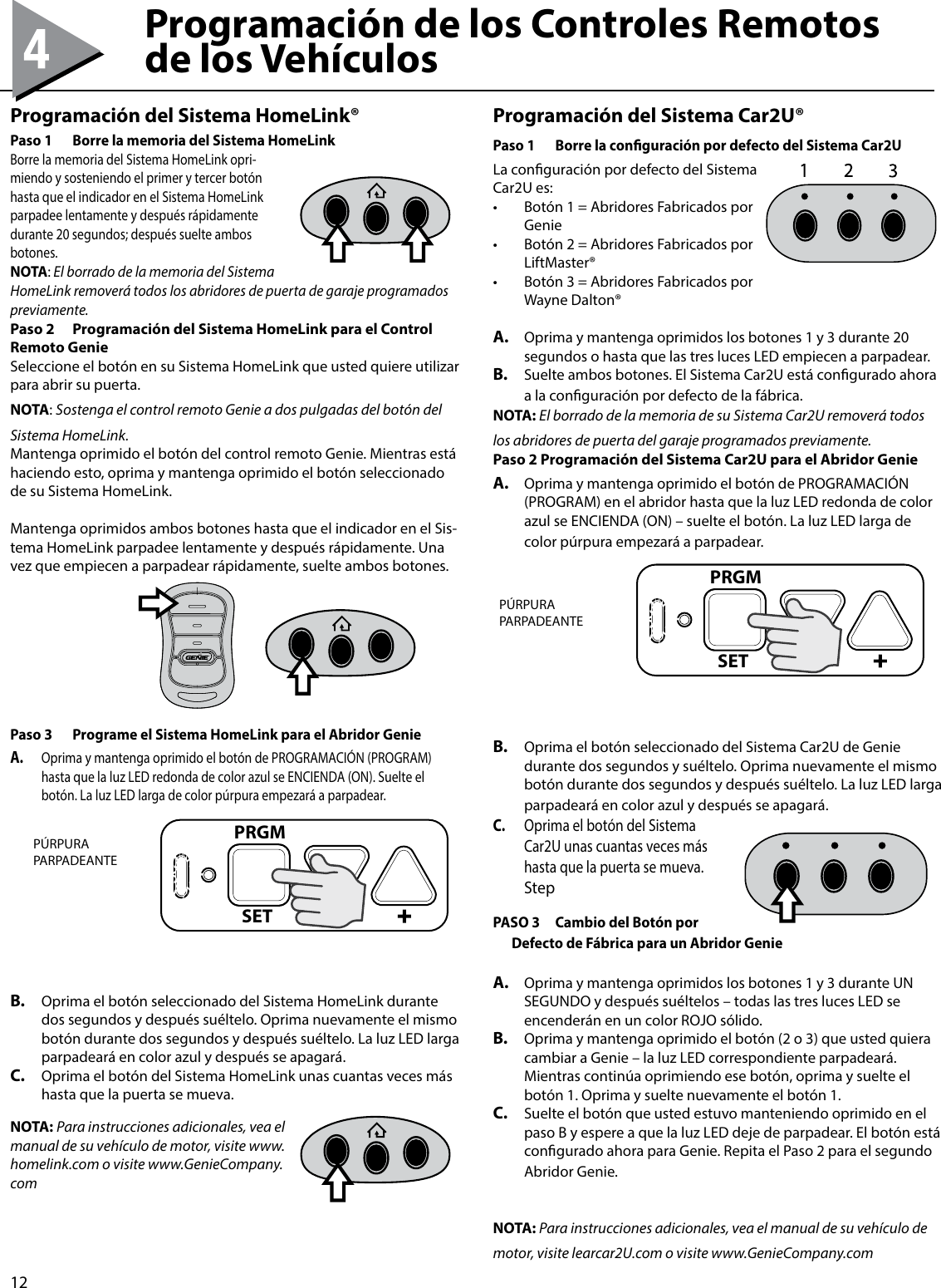 4

Programación de los Controles Remotos de los Vehículos

Programación del Sistema HomeLink®

Paso 1 Borre la memoria del Sistema HomeLink

Borre la memoria del Sistema HomeLink oprimiendo y sosteniendo el primer y tercer botón hasta que el indicador en el Sistema HomeLink parpadee lentamente y después rápidamente durante 20 segundos; después suelte ambos botones.

NOTA: El borrado de la memoria del Sistema HomeLink removerá todos los abridores de puerta de garaje programados previamente.

Paso 2 Programación del Sistema HomeLink para el Control Remoto Genie

Seleccione el botón en su Sistema HomeLink que usted quiere utilizar para abrir su puerta.

NOTA: Sostenga el control remoto Genie a dos pulgadas del botón del Sistema HomeLink.

Mantenga oprimido el botón del control remoto Genie. Mientras está haciendo esto, oprima y mantenga oprimido el botón seleccionado de su Sistema HomeLink.

Mantenga oprimidos ambos botones hasta que el indicador en el Sistema HomeLink parpadee lentamente y después rápidamente. Una vez que empiecen a parpadear rápidamente, suelte ambos botones.

GENIE

Paso 3 Programe el Sistema HomeLink para el Abridor Genie

A. Oprima y mantenga oprimido el botón de PROGRAMACIÓN (PROGRAM) hasta que la luz LED redonda de color azul se ENCIENDA (ON). Suelte el botón. La luz LED larga de color púrpura empezará a parpadear.

PÚRPURA PARPADEANTE

PRGM

SET

+

B. Oprima el botón seleccionado del Sistema HomeLink durante dos segundos y después suéltelo. Oprima nuevamente el mismo botón durante dos segundos y después suéltelo. La luz LED larga parpadeará en color azul y después se apagará.

C. Oprima el botón del Sistema HomeLink unas cuantas veces más hasta que la puerta se mueva.

NOTA: Para instrucciones adicionales, vea el manual de su vehículo de motor, visite www.homelink.com o visite www.GenieCompany.com

Programación del Sistema Car2U®

Paso 1 Borre la configuración por defecto del Sistema Car2U

La configuración por defecto del Sistema Car2U es:
• Botón 1 = Abridores Fabricados por Genie
• Botón 2 = Abridores Fabricados por LiftMaster®
• Botón 3 = Abridores Fabricados por Wayne Dalton®

1 2 3

A. Oprima y mantenga oprimidos los botones 1 y 3 durante 20 segundos o hasta que las tres luces LED empiecen a parpadear.

B. Suelte ambos botones. El Sistema Car2U está configurado ahora a la configuración por defecto de la fábrica.

NOTA: El borrado de la memoria de su Sistema Car2U removerá todos los abridores de puerta del garaje programados previamente.

Paso 2 Programación del Sistema Car2U para el Abridor Genie

A. Oprima y mantenga oprimido el botón de PROGRAMACIÓN (PROGRAM) en el abridor hasta que la luz LED redonda de color azul se ENCIENDA (ON) – suelte el botón. La luz LED larga de color púrpura empezará a parpadear.

PÚRPURA PARPADEANTE

PRGM

SET

+

B. Oprima el botón seleccionado del Sistema Car2U de Genie durante dos segundos y suéltelo. Oprima nuevamente el mismo botón durante dos segundos y después suéltelo. La luz LED larga parpadeará en color azul y después se apagará.

C. Oprima el botón del Sistema Car2U unas cuantas veces más hasta que la puerta se mueva. Step

PASO 3 Cambio del Botón por Defecto de Fábrica para un Abridor Genie

A. Oprima y mantenga oprimidos los botones 1 y 3 durante UN SEGUNDO y después suéltelos – todas las tres luces LED se encenderán en un color ROJO sólido.

B. Oprima y mantenga oprimido el botón (2 o 3) que usted quiera cambiar a Genie – la luz LED correspondiente parpadeará. Mientras continúa oprimiendo ese botón, oprima y suelte el botón 1. Oprima y suelte nuevamente el botón 1.

C. Suelte el botón que usted estuvo manteniendo oprimido en el paso B y espere a que la luz LED deje de parpadear. El botón está configurado ahora para Genie. Repita el Paso 2 para el segundo Abridor Genie.

NOTA: Para instrucciones adicionales, vea el manual de su vehículo de motor, visite learcar2U.com o visite www.GenieCompany.com

12