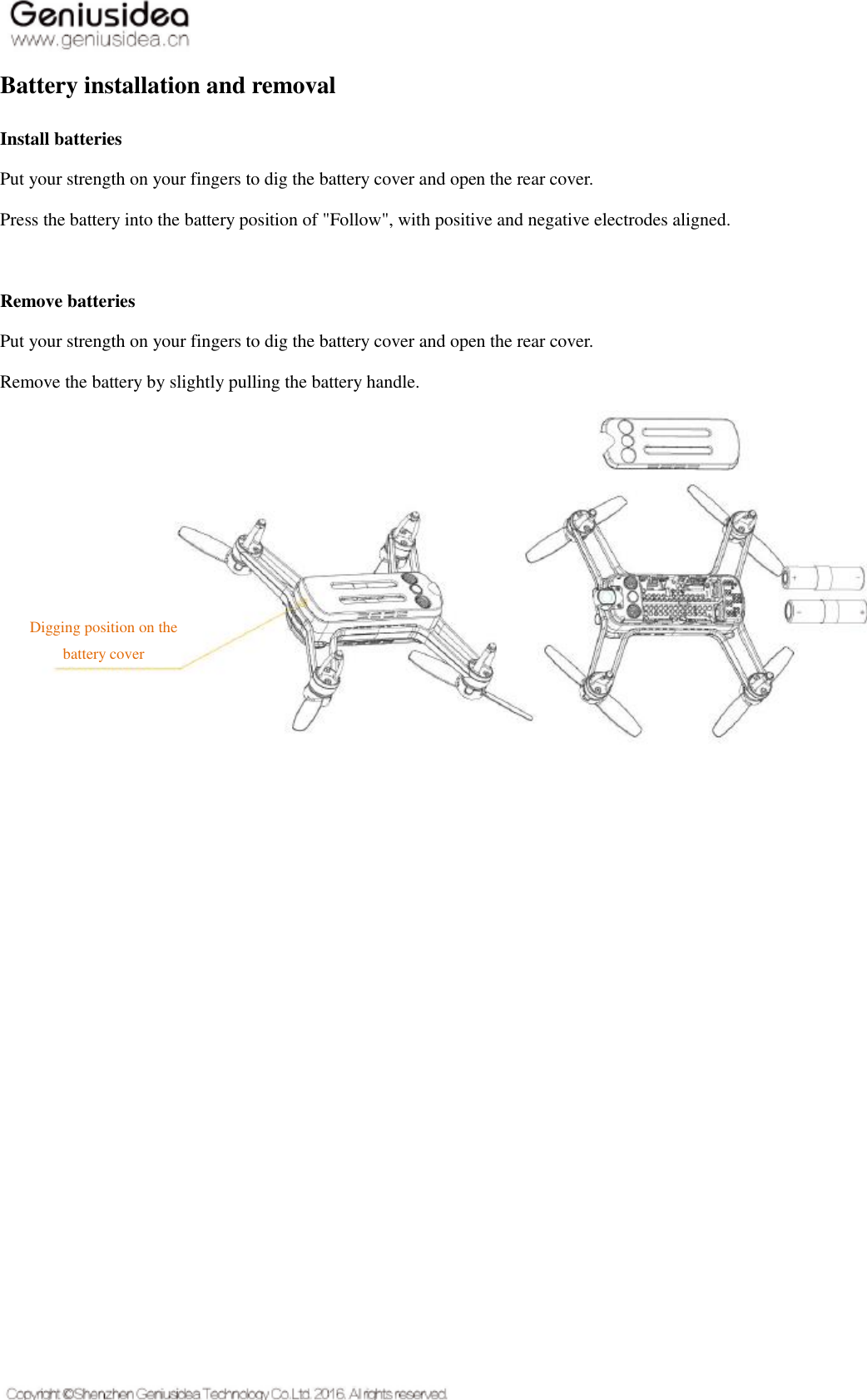 Geniusidea
www.geniusidea.cn

Battery installation and removal

Install batteries

Put your strength on your fingers to dig the battery cover and open the rear cover.

Press the battery into the battery position of "Follow", with positive and negative electrodes aligned.

Remove batteries

Put your strength on your fingers to dig the battery cover and open the rear cover.

Remove the battery by slightly pulling the battery handle.

Digging position on the battery cover

Copyright ©Shenzhen Geniusidea Technology Co.Ltd. 2016. All rights reserved.