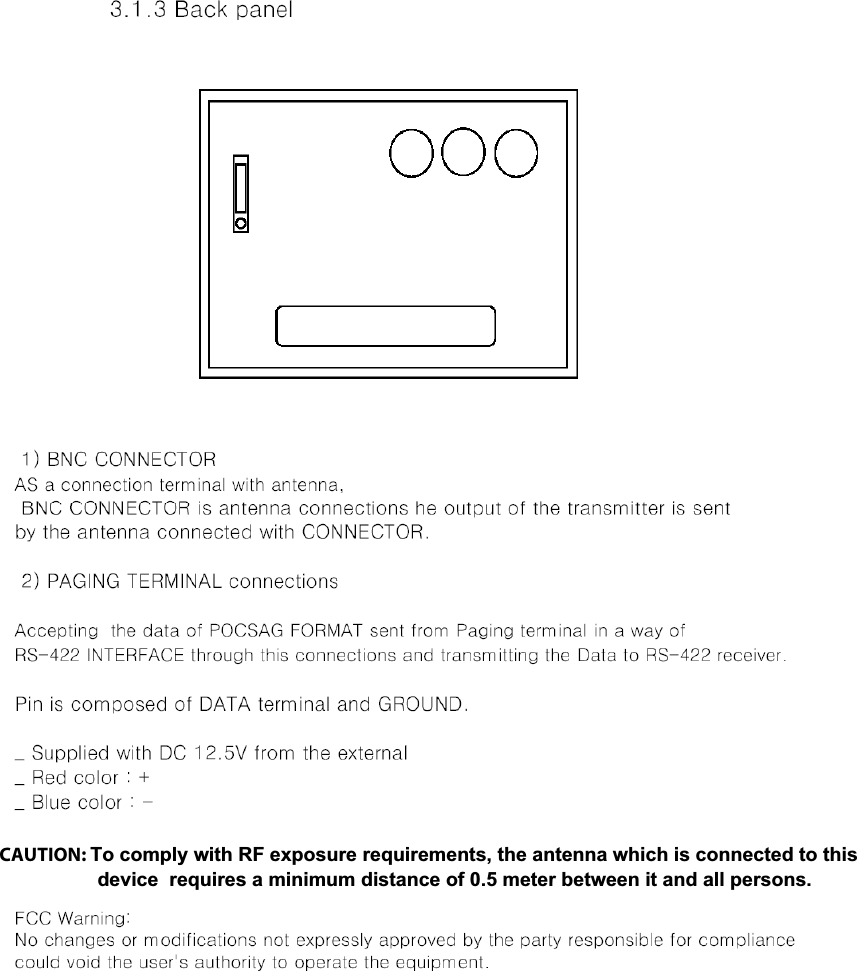 3.1.3 Back panel

1) BNC CONNECTOR
AS a connection terminal with antenna,
BNC CONNECTOR is antenna connections he output of the transmitter is sent by the antenna connected with CONNECTOR.

2) PAGING TERMINAL connections

Accepting the data of POCSAG FORMAT sent from Paging terminal in a way of RS-422 INTERFACE through this connections and transmitting the Data to RS-422 receiver.

Pin is composed of DATA terminal and GROUND.

_ Supplied with DC 12.5V from the external
_ Red color : +
_ Blue color : -

CAUTION: To comply with RF exposure requirements, the antenna which is connected to this device requires a minimum distance of 0.5 meter between it and all persons.

FCC Warning:
No changes or modifications not expressly approved by the party responsible for compliance could void the user's authority to operate the equipment.