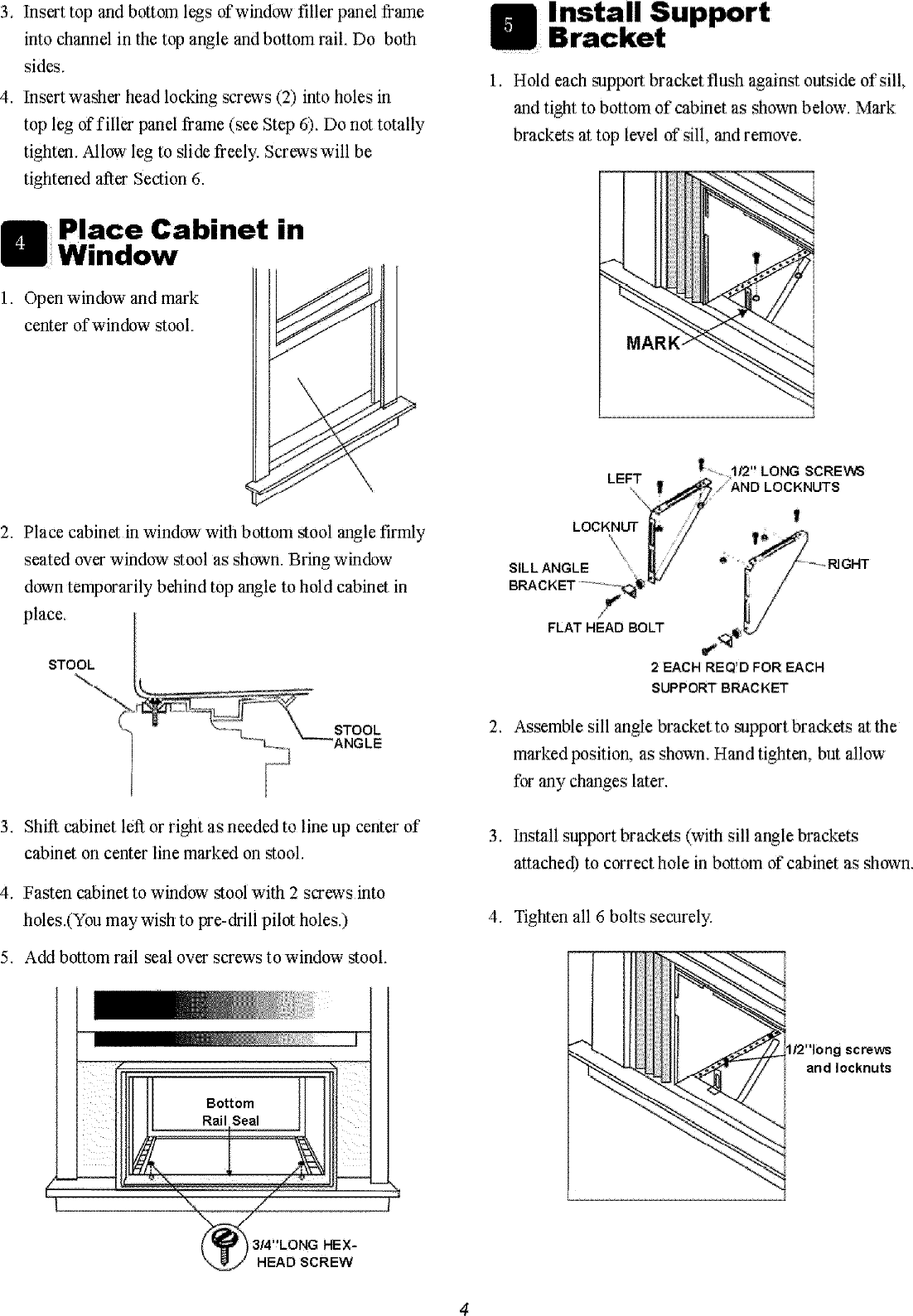 3. Insert top and bottom legs of window filler panel frame into channel in the top angle and bottom rail. Do both sides.

4. Insert washer head locking screws (2) into holes in top leg of filler panel frame (see Step 6). Do not totally tighten. Allow leg to slide freely. Screws will be tightened after Section 6.

4 Place Cabinet in Window

1. Open window and mark center of window stool.

2. Place cabinet in window with bottom stool angle firmly seated over window stool as shown. Bring window down temporarily behind top angle to hold cabinet in place.

STOOL

STOOL ANGLE

3. Shift cabinet left or right as needed to line up center of cabinet on center line marked on stool.

4. Fasten cabinet to window stool with 2 screws into holes.(You may wish to pre-drill pilot holes.)

5. Add bottom rail seal over screws to window stool.

Bottom Rail Seal

3/4"LONG HEX-HEAD SCREW

5 Install Support Bracket

1. Hold each support bracket flush against outside of sill, and tight to bottom of cabinet as shown below. Mark brackets at top level of sill, and remove.

MARK

LEFT

1/2" LONG SCREWS AND LOCKNUTS

LOCKNUT

SILL ANGLE BRACKET

RIGHT

FLAT HEAD BOLT

2 EACH REQ'D FOR EACH SUPPORT BRACKET

2. Assemble sill angle bracket to support brackets at the marked position, as shown. Hand tighten, but allow for any changes later.

3. Install support brackets (with sill angle brackets attached) to correct hole in bottom of cabinet as shown.

4. Tighten all 6 bolts securely.

1/2"long screws and locknuts

4