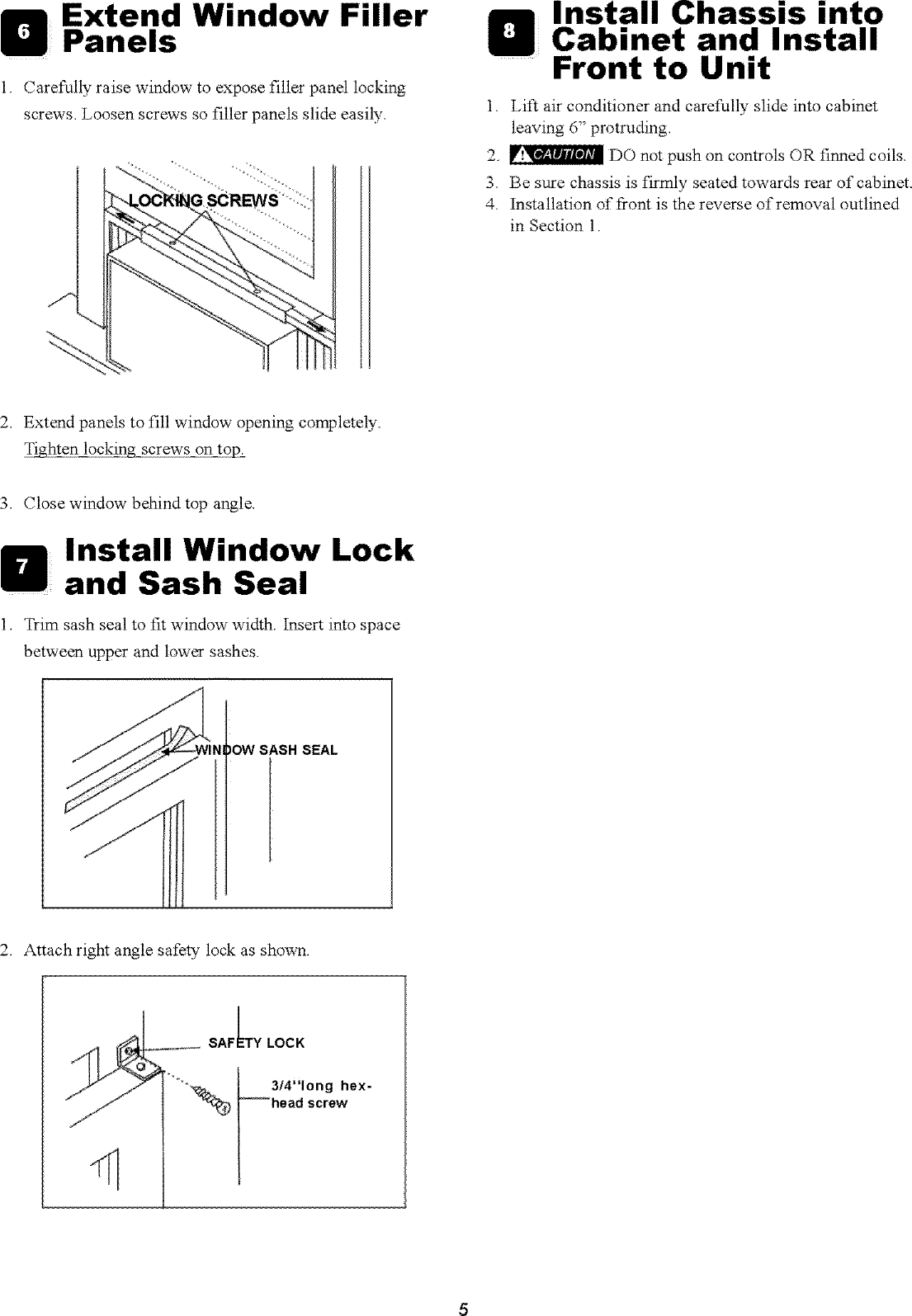 6 Extend Window Filler Panels

1. Carefully raise window to expose filler panel locking screws. Loosen screws so filler panels slide easily.

LOCKING SCREWS

2. Extend panels to fill window opening completely. Tighten locking screws on top.

3. Close window behind top angle.

7 Install Window Lock and Sash Seal

1. Trim sash seal to fit window width. Insert into space between upper and lower sashes.

WINDOW SASH SEAL

2. Attach right angle safety lock as shown.

SAFETY LOCK

3/4"long hex-head screw

8 Install Chassis into Cabinet and Install Front to Unit

1. Lift air conditioner and carefully slide into cabinet leaving 6" protruding.

2. CAUTION DO not push on controls OR finned coils.

3. Be sure chassis is firmly seated towards rear of cabinet.

4. Installation of front is the reverse of removal outlined in Section 1.

5