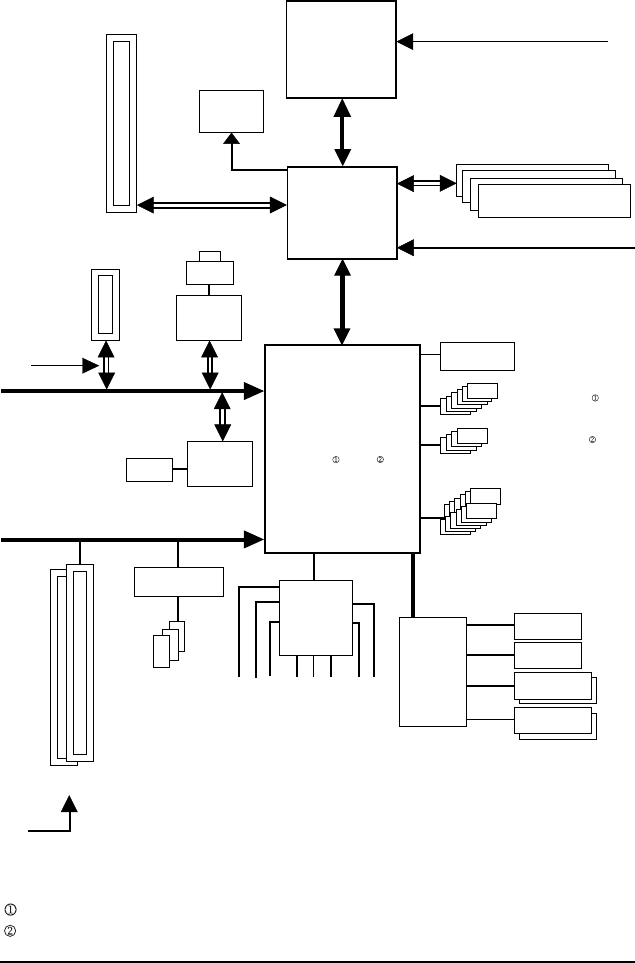 ①
②
①
②
①
②