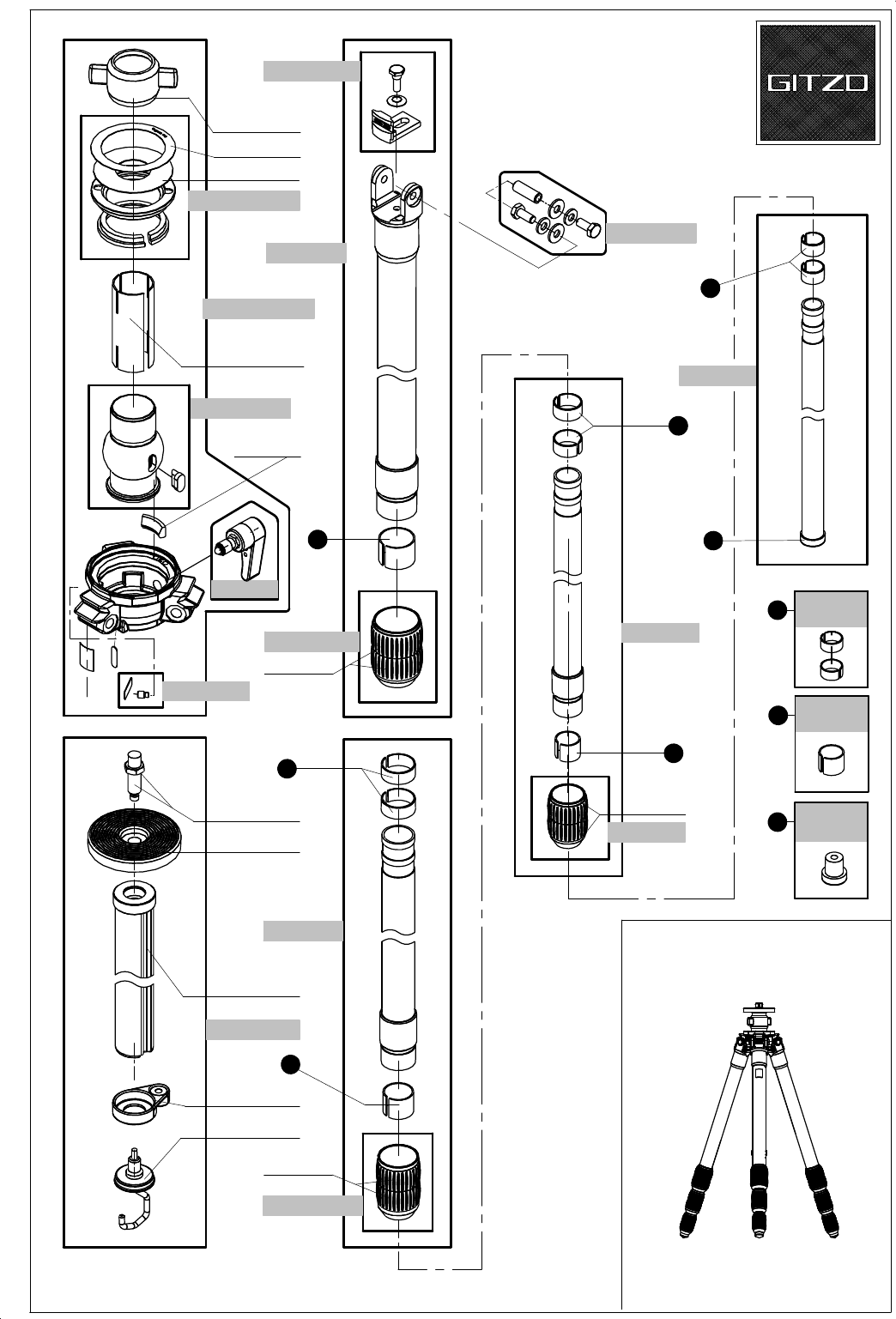 GITZO