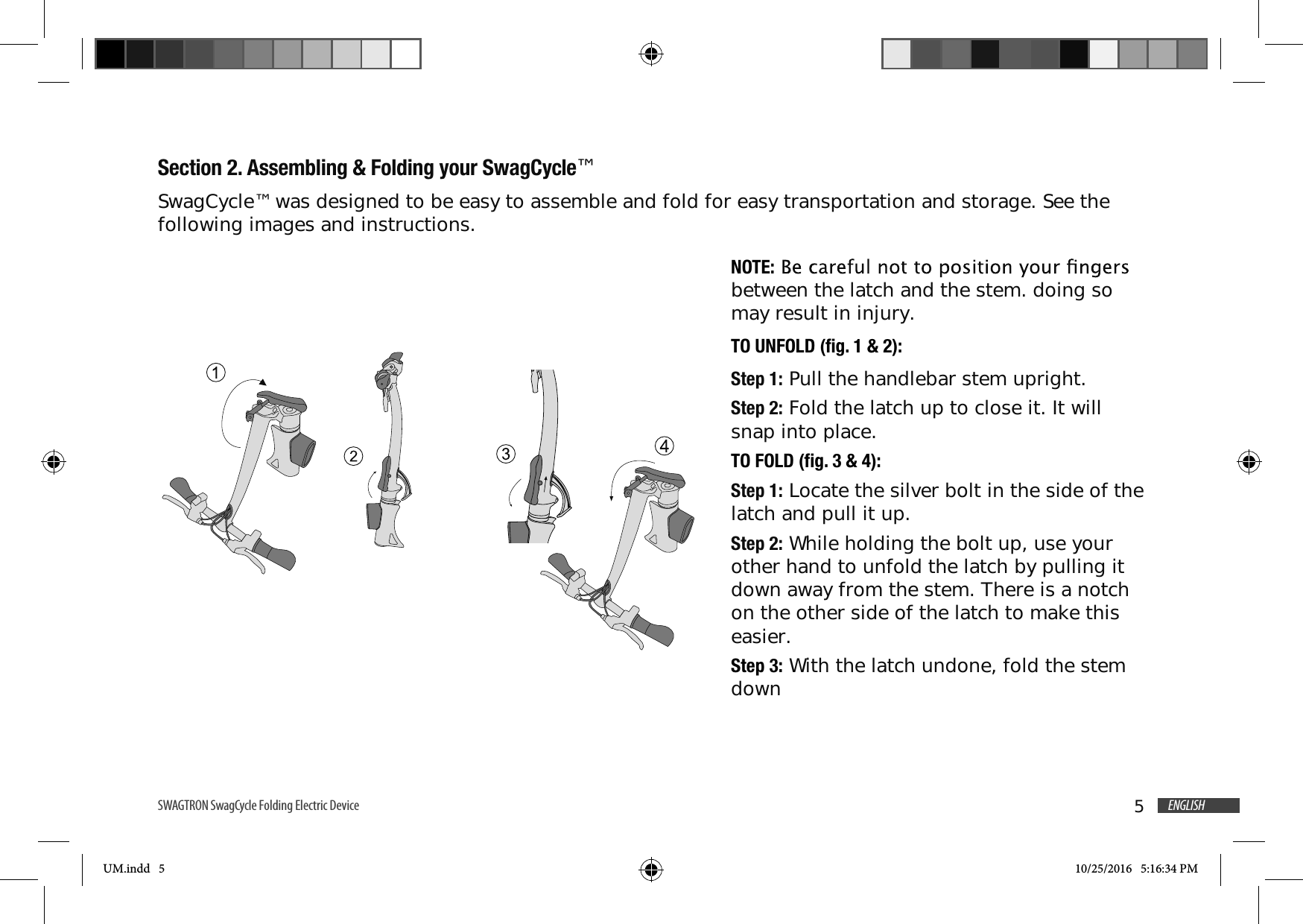 Section 2. Assembling & Folding your SwagCycle™

SwagCycle™ was designed to be easy to assemble and fold for easy transportation and storage. See the following images and instructions.

1

2

3

4

NOTE: Be careful not to position your fingers between the latch and the stem. doing so may result in injury.

TO UNFOLD (fig. 1 & 2):

Step 1: Pull the handlebar stem upright.

Step 2: Fold the latch up to close it. It will snap into place.

TO FOLD (fig. 3 & 4):

Step 1: Locate the silver bolt in the side of the latch and pull it up.

Step 2: While holding the bolt up, use your other hand to unfold the latch by pulling it down away from the stem. There is a notch on the other side of the latch to make this easier.

Step 3: With the latch undone, fold the stem down

SWAGTRON SwagCycle Folding Electric Device

5 ENGLISH

UM.indd 5

10/25/2016 5:16:34 PM