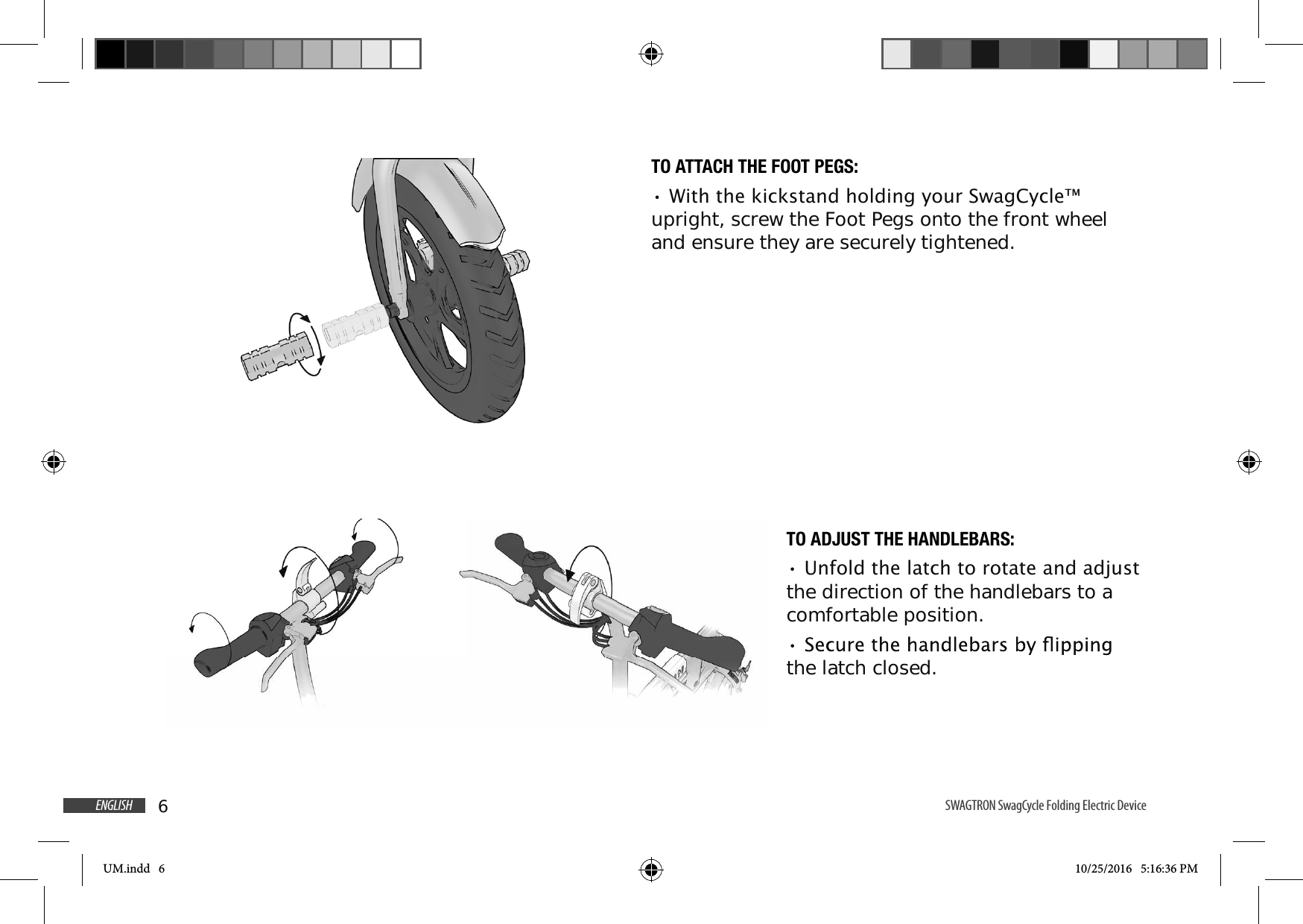 TO ATTACH THE FOOT PEGS:

• With the kickstand holding your SwagCycle™ upright, screw the Foot Pegs onto the front wheel and ensure they are securely tightened.

TO ADJUST THE HANDLEBARS:

• Unfold the latch to rotate and adjust the direction of the handlebars to a comfortable position.

• Secure the handlebars by flipping the latch closed.

ENGLISH 6

SWAGTRON SwagCycle Folding Electric Device

UM.indd 6

10/25/2016 5:16:36 PM