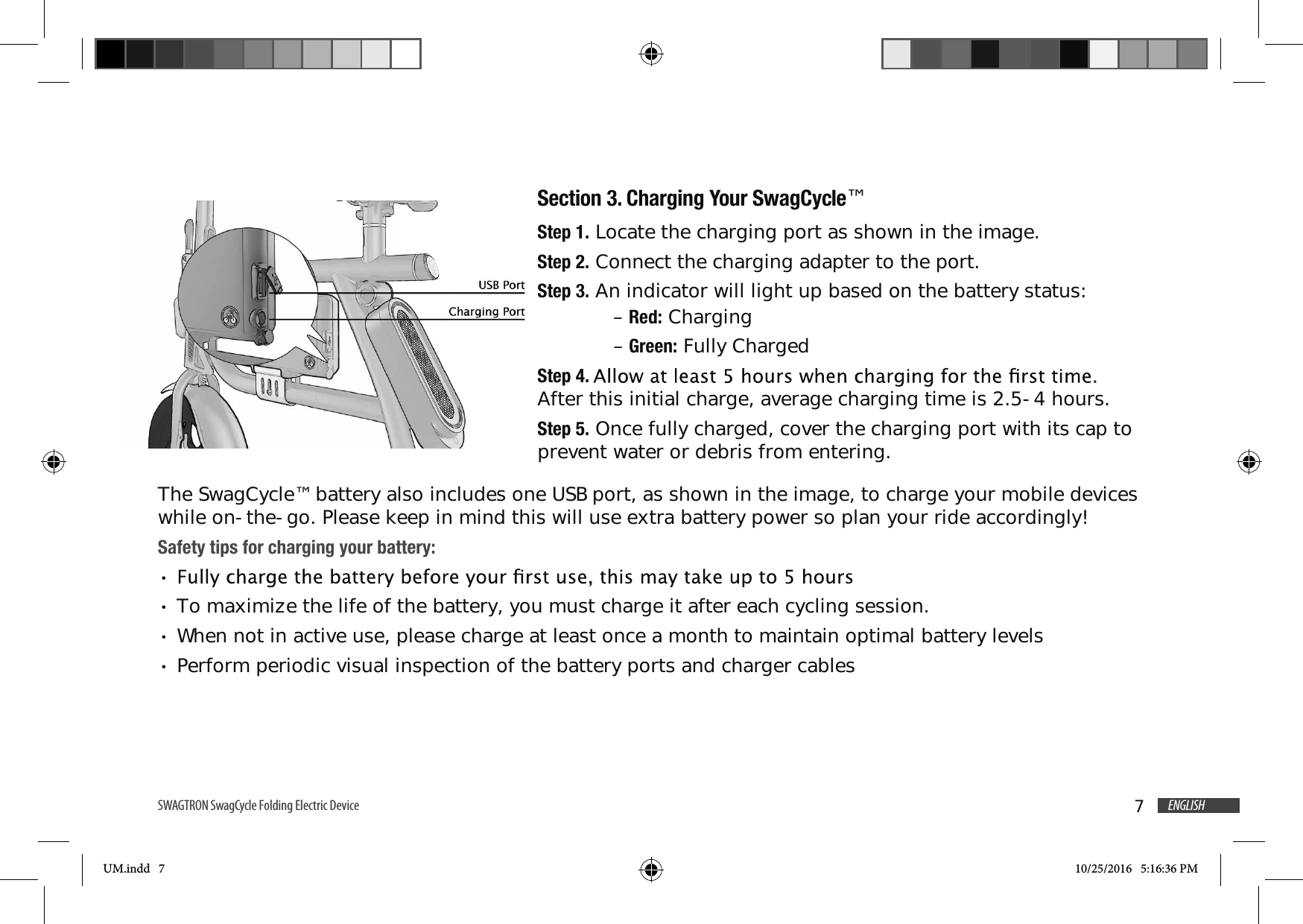 USB Port
Charging Port

Section 3. Charging Your SwagCycle™

Step 1. Locate the charging port as shown in the image.

Step 2. Connect the charging adapter to the port.

Step 3. An indicator will light up based on the battery status:
– Red: Charging
– Green: Fully Charged

Step 4. Allow at least 5 hours when charging for the first time. After this initial charge, average charging time is 2.5-4 hours.

Step 5. Once fully charged, cover the charging port with its cap to prevent water or debris from entering.

The SwagCycle™ battery also includes one USB port, as shown in the image, to charge your mobile devices while on-the-go. Please keep in mind this will use extra battery power so plan your ride accordingly!

Safety tips for charging your battery:

• Fully charge the battery before your first use, this may take up to 5 hours
• To maximize the life of the battery, you must charge it after each cycling session.
• When not in active use, please charge at least once a month to maintain optimal battery levels
• Perform periodic visual inspection of the battery ports and charger cables

SWAGTRON SwagCycle Folding Electric Device 7 ENGLISH

UM.indd 7 10/25/2016 5:16:36 PM