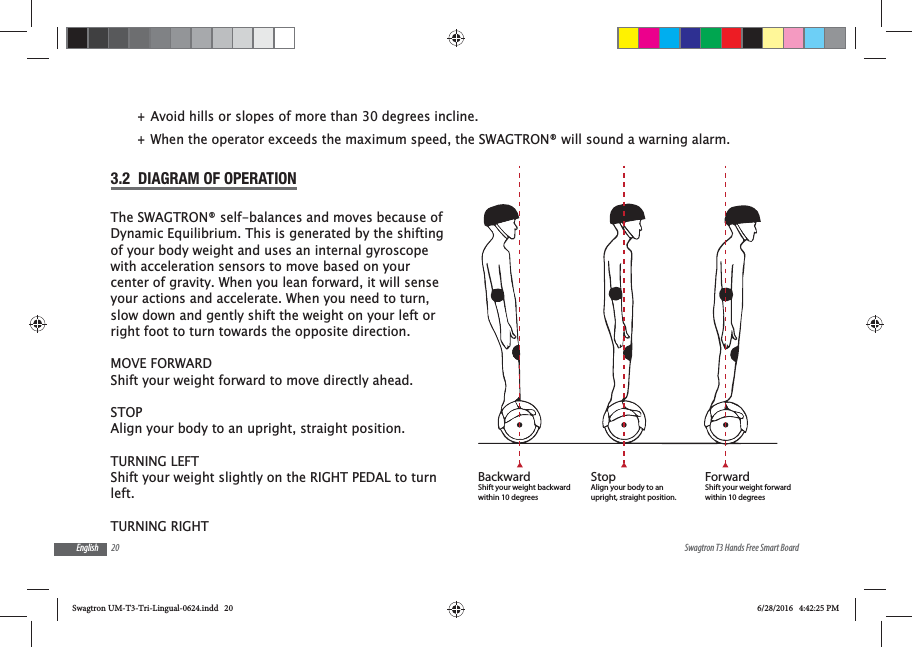 + Avoid hills or slopes of more than 30 degrees incline.

+ When the operator exceeds the maximum speed, the SWAGTRON® will sound a warning alarm.

3.2 DIAGRAM OF OPERATION

The SWAGTRON® self-balances and moves because of Dynamic Equilibrium. This is generated by the shifting of your body weight and uses an internal gyroscope with acceleration sensors to move based on your center of gravity. When you lean forward, it will sense your actions and accelerate. When you need to turn, slow down and gently shift the weight on your left or right foot to turn towards the opposite direction.

MOVE FORWARD
Shift your weight forward to move directly ahead.

STOP
Align your body to an upright, straight position.

TURNING LEFT
Shift your weight slightly on the RIGHT PEDAL to turn left.

TURNING RIGHT

Backward
Shift your weight backward within 10 degrees

Stop
Align your body to an upright, straight position.

Forward
Shift your weight forward within 10 degrees

English 20

Swagtron T3 Hands Free Smart Board

Swagtron UM-T3-Tri-Lingual-0624.indd 20

6/28/2016 4:42:25 PM