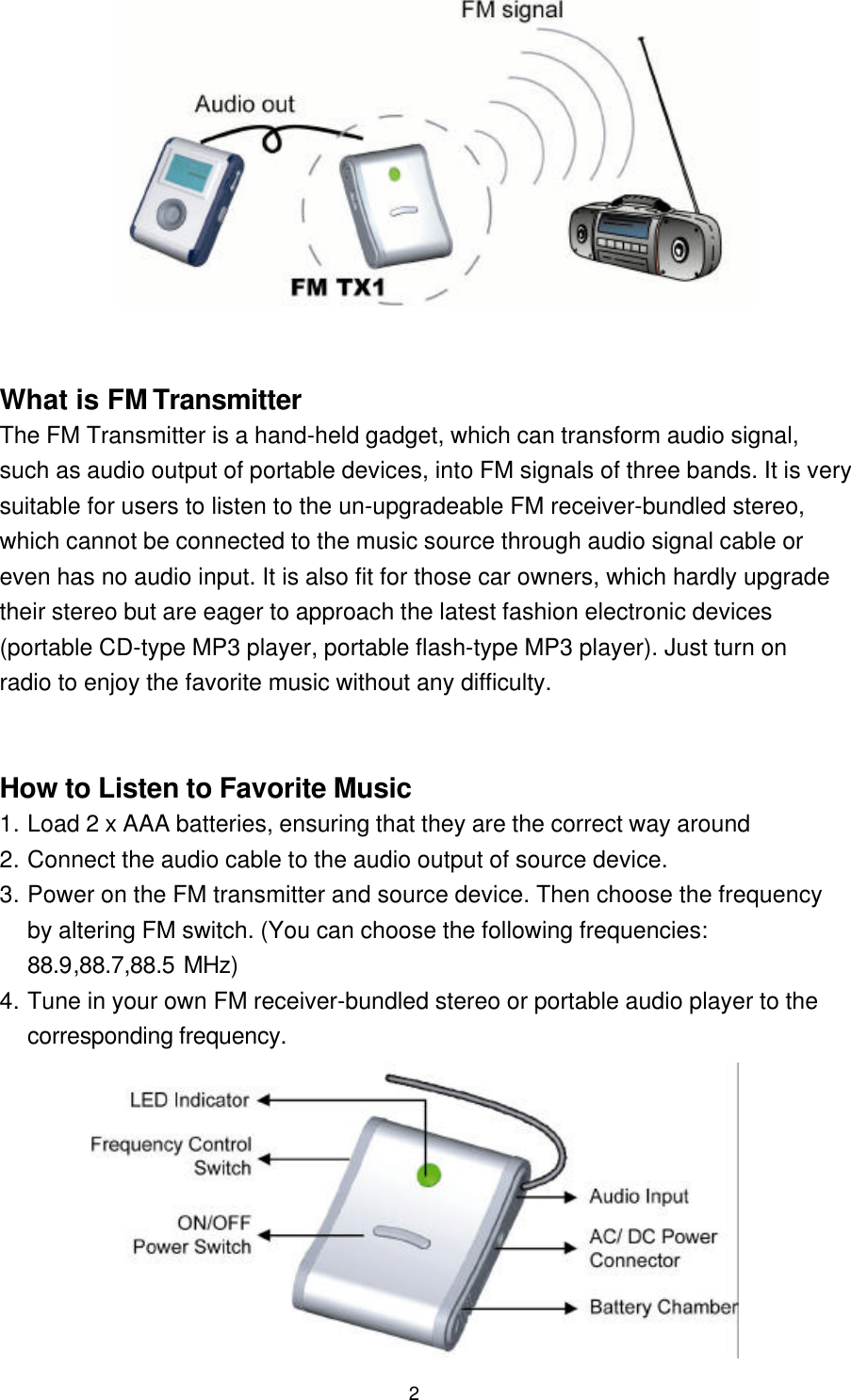 FM signal

Audio out

FM TX1

What is FM Transmitter
The FM Transmitter is a hand-held gadget, which can transform audio signal, such as audio output of portable devices, into FM signals of three bands. It is very suitable for users to listen to the un-upgradeable FM receiver-bundled stereo, which cannot be connected to the music source through audio signal cable or even has no audio input. It is also fit for those car owners, which hardly upgrade their stereo but are eager to approach the latest fashion electronic devices (portable CD-type MP3 player, portable flash-type MP3 player). Just turn on radio to enjoy the favorite music without any difficulty.

How to Listen to Favorite Music
1. Load 2 x AAA batteries, ensuring that they are the correct way around
2. Connect the audio cable to the audio output of source device.
3. Power on the FM transmitter and source device. Then choose the frequency by altering FM switch. (You can choose the following frequencies: 88.9,88.7,88.5 MHz)
4. Tune in your own FM receiver-bundled stereo or portable audio player to the corresponding frequency.

LED Indicator
Frequency Control Switch
ON/OFF Power Switch
Audio Input
AC/ DC Power Connector
Battery Chamber

2