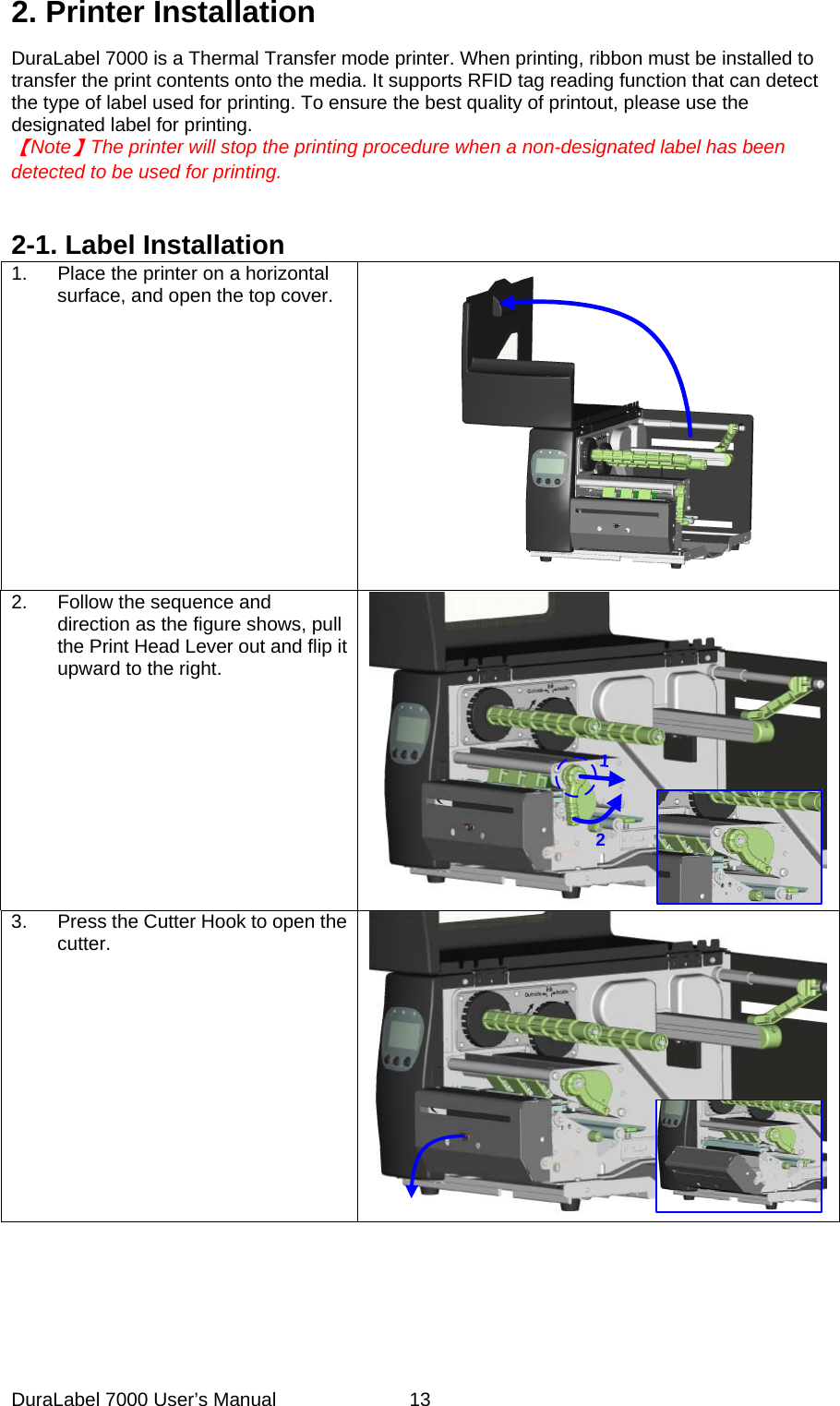 2. Printer Installation

DuraLabel 7000 is a Thermal Transfer mode printer. When printing, ribbon must be installed to transfer the print contents onto the media. It supports RFID tag reading function that can detect the type of label used for printing. To ensure the best quality of printout, please use the designated label for printing.
【Note】The printer will stop the printing procedure when a non-designated label has been detected to be used for printing.

2-1. Label Installation

| | |
|---|---|
| 1. Place the printer on a horizontal surface, and open the top cover. | |
| 2. Follow the sequence and direction as the figure shows, pull the Print Head Lever out and flip it upward to the right. | 1 2 |
| 3. Press the Cutter Hook to open the cutter. | |

DuraLabel 7000 User's Manual 13