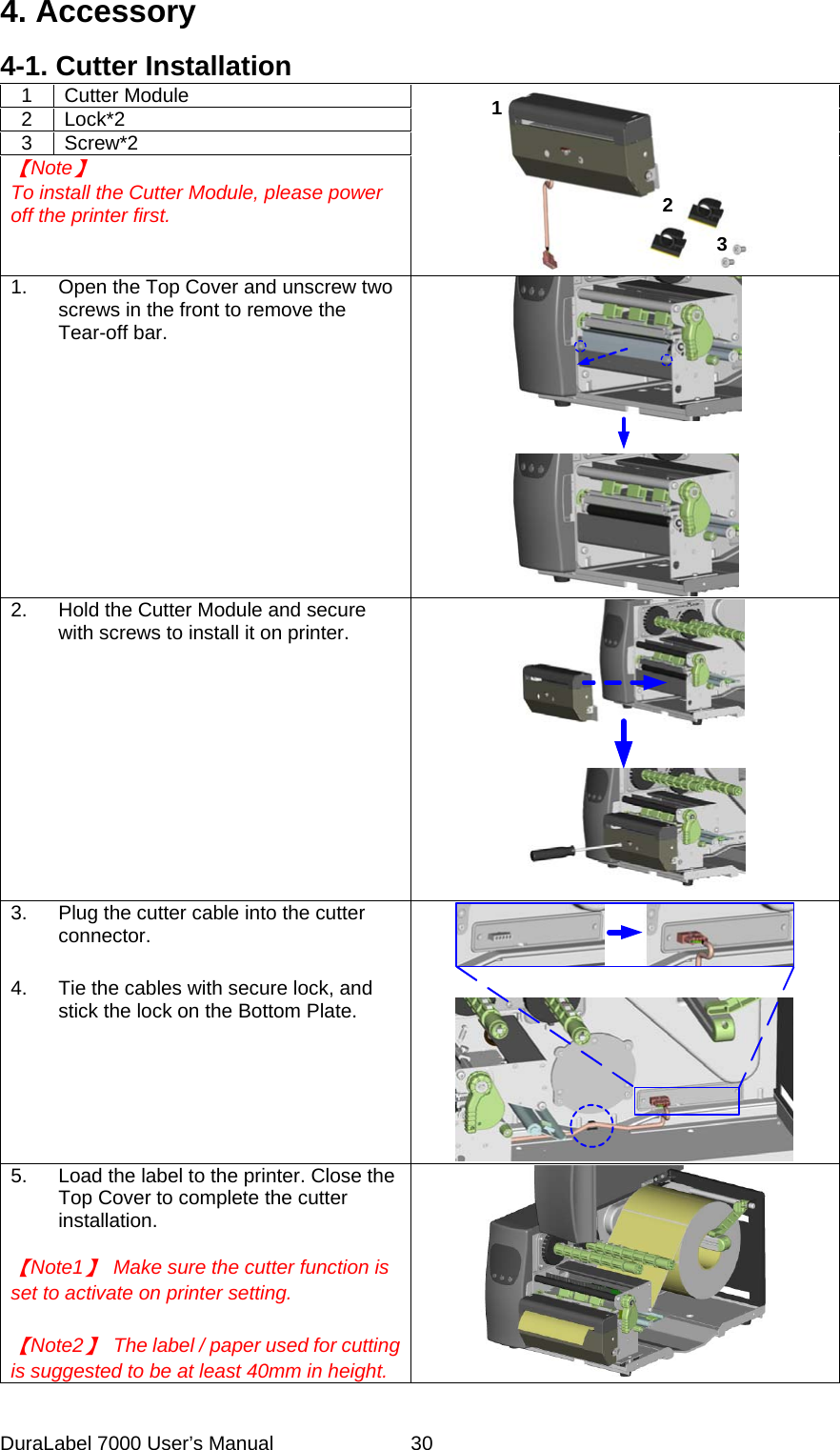 4. Accessory

4-1. Cutter Installation

| 1 | Cutter Module |
|---|---|
| 2 | Lock*2 |
| 3 | Screw*2 |

【Note】
To install the Cutter Module, please power off the printer first.

1 2 3

1. Open the Top Cover and unscrew two screws in the front to remove the Tear-off bar.

2. Hold the Cutter Module and secure with screws to install it on printer.

3. Plug the cutter cable into the cutter connector.

4. Tie the cables with secure lock, and stick the lock on the Bottom Plate.

5. Load the label to the printer. Close the Top Cover to complete the cutter installation.

【Note1】 Make sure the cutter function is set to activate on printer setting.

【Note2】 The label / paper used for cutting is suggested to be at least 40mm in height.

DuraLabel 7000 User's Manual 30