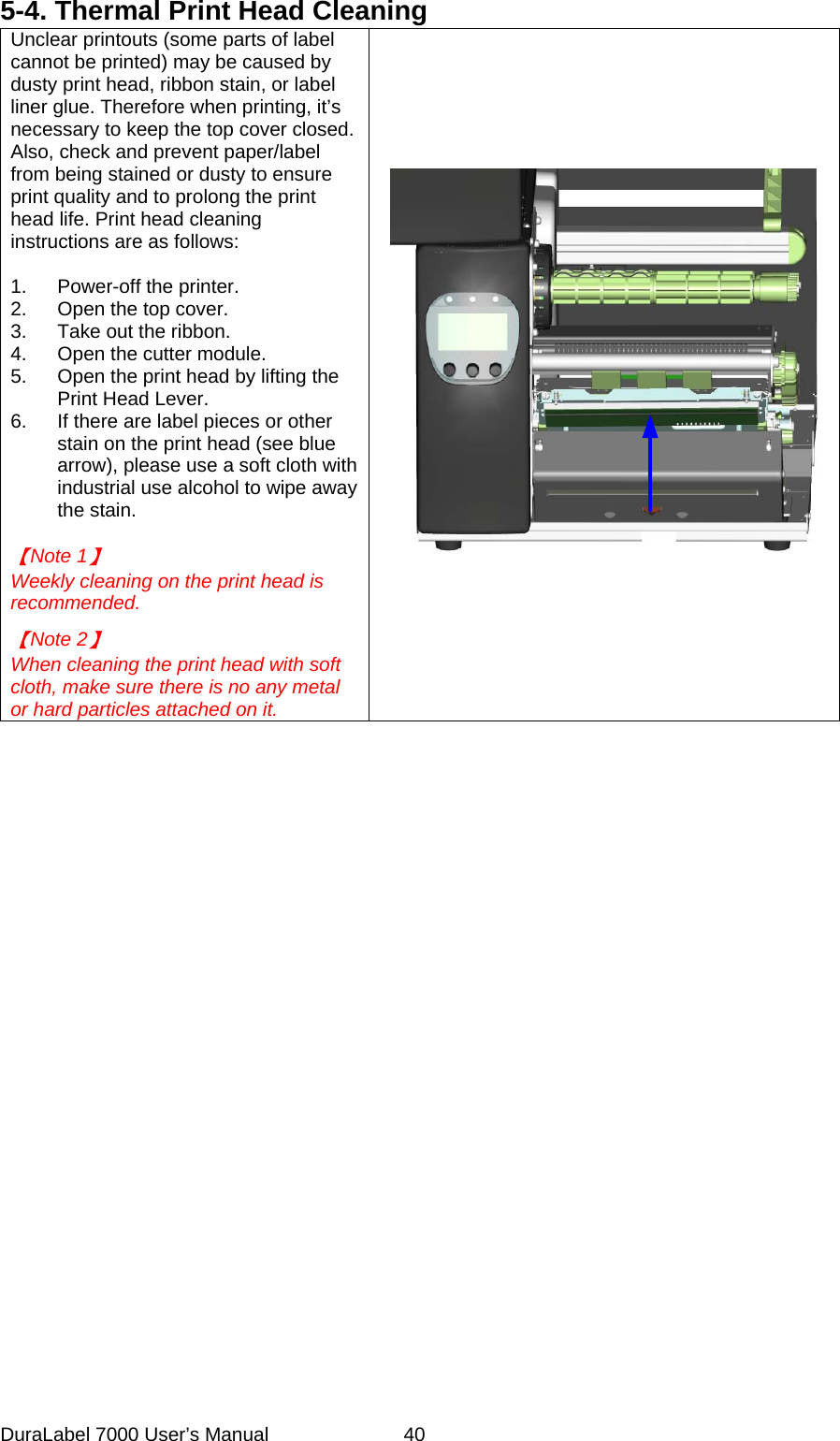 5-4. Thermal Print Head Cleaning

Unclear printouts (some parts of label cannot be printed) may be caused by dusty print head, ribbon stain, or label liner glue. Therefore when printing, it’s necessary to keep the top cover closed. Also, check and prevent paper/label from being stained or dusty to ensure print quality and to prolong the print head life. Print head cleaning instructions are as follows:

1. Power-off the printer.
2. Open the top cover.
3. Take out the ribbon.
4. Open the cutter module.
5. Open the print head by lifting the Print Head Lever.
6. If there are label pieces or other stain on the print head (see blue arrow), please use a soft cloth with industrial use alcohol to wipe away the stain.

【Note 1】
Weekly cleaning on the print head is recommended.

【Note 2】
When cleaning the print head with soft cloth, make sure there is no any metal or hard particles attached on it.

DuraLabel 7000 User’s Manual 40