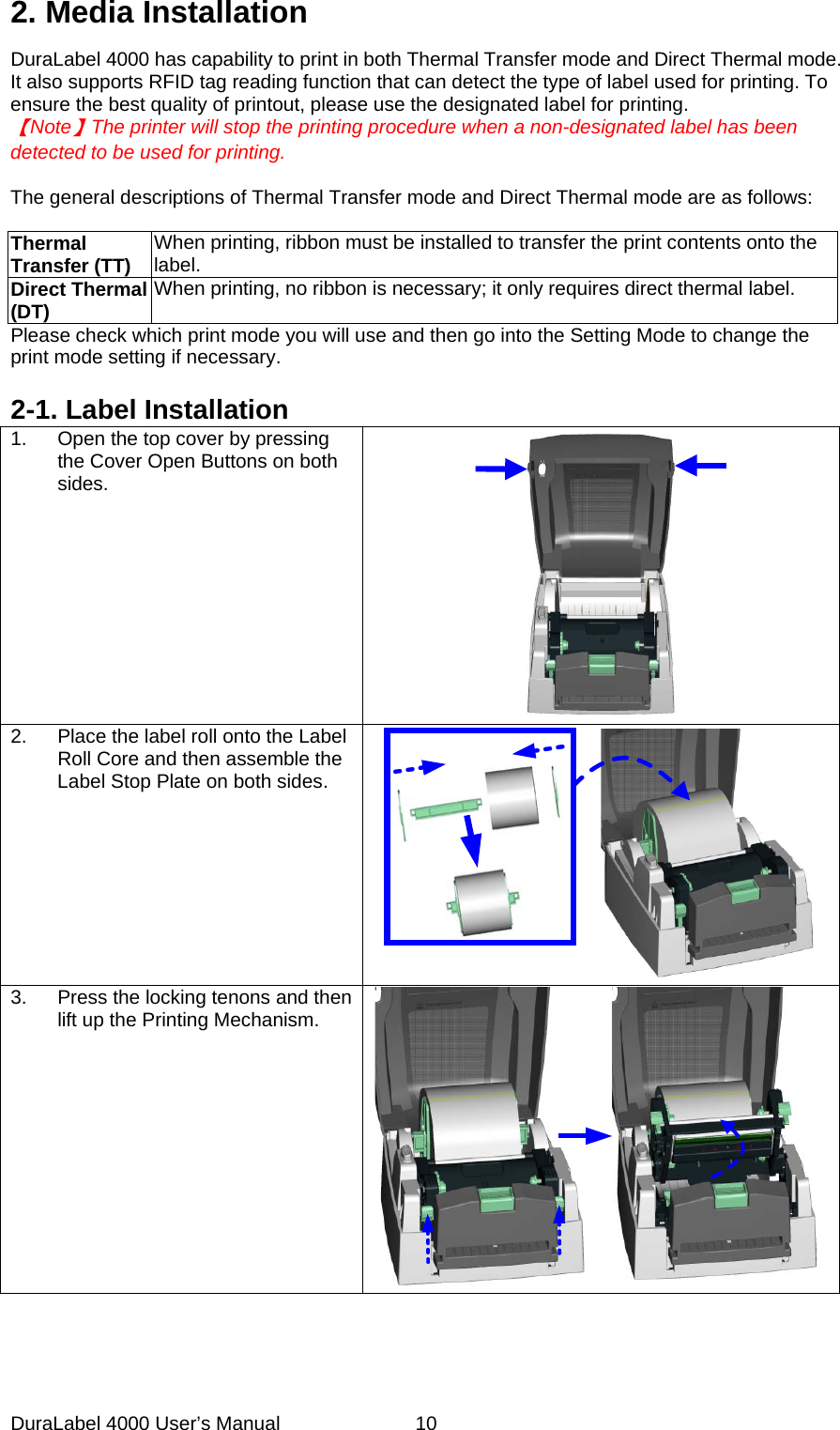 2. Media Installation

DuraLabel 4000 has capability to print in both Thermal Transfer mode and Direct Thermal mode. It also supports RFID tag reading function that can detect the type of label used for printing. To ensure the best quality of printout, please use the designated label for printing.
【Note】The printer will stop the printing procedure when a non-designated label has been detected to be used for printing.

The general descriptions of Thermal Transfer mode and Direct Thermal mode are as follows:

| Thermal Transfer (TT) | When printing, ribbon must be installed to transfer the print contents onto the label. |
|---|---|
| Direct Thermal (DT) | When printing, no ribbon is necessary; it only requires direct thermal label. |

Please check which print mode you will use and then go into the Setting Mode to change the print mode setting if necessary.

2-1. Label Installation

| 1. Open the top cover by pressing the Cover Open Buttons on both sides. | |
|---|---|
| 2. Place the label roll onto the Label Roll Core and then assemble the Label Stop Plate on both sides. | |
| 3. Press the locking tenons and then lift up the Printing Mechanism. | |

DuraLabel 4000 User's Manual 10