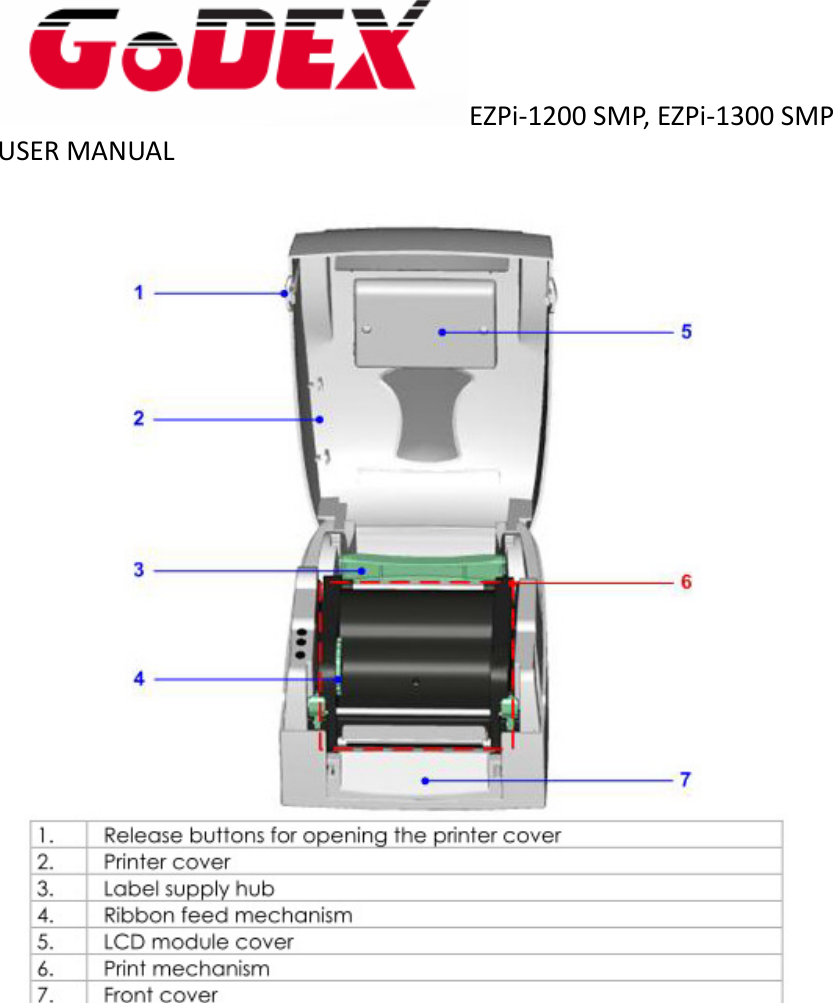 GoDEX

EZPi-1200 SMP, EZPi-1300 SMP
USER MANUAL

1
2
3
4
5
6
7

| 1. | Release buttons for opening the printer cover |
|---|---|
| 2. | Printer cover |
| 3. | Label supply hub |
| 4. | Ribbon feed mechanism |
| 5. | LCD module cover |
| 6. | Print mechanism |
| 7. | Front cover |