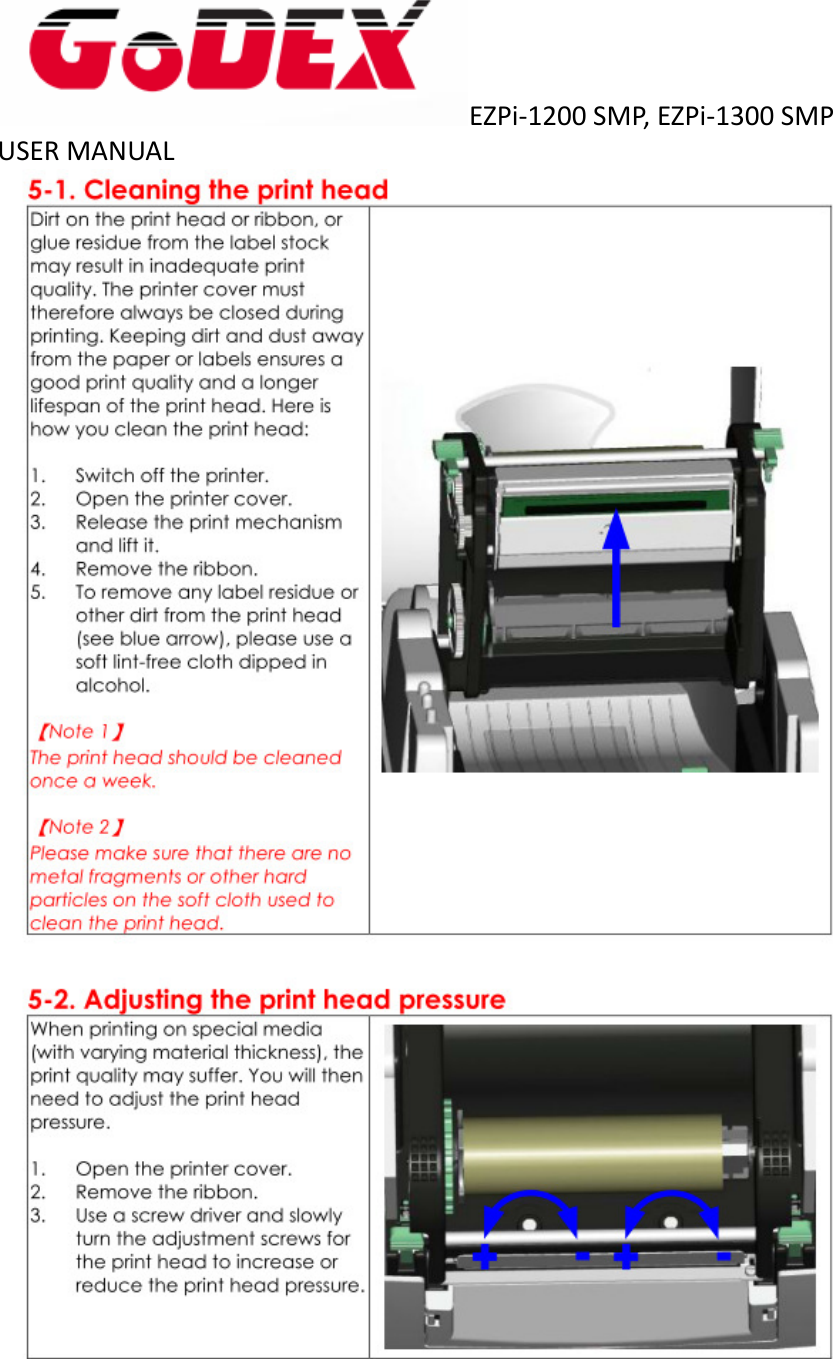 GoDEX

EZPi-1200 SMP, EZPi-1300 SMP
USER MANUAL

5-1. Cleaning the print head

Dirt on the print head or ribbon, or glue residue from the label stock may result in inadequate print quality. The printer cover must therefore always be closed during printing. Keeping dirt and dust away from the paper or labels ensures a good print quality and a longer lifespan of the print head. Here is how you clean the print head:

1. Switch off the printer.
2. Open the printer cover.
3. Release the print mechanism and lift it.
4. Remove the ribbon.
5. To remove any label residue or other dirt from the print head (see blue arrow), please use a soft lint-free cloth dipped in alcohol.

【Note 1】
The print head should be cleaned once a week.

【Note 2】
Please make sure that there are no metal fragments or other hard particles on the soft cloth used to clean the print head.

5-2. Adjusting the print head pressure

When printing on special media (with varying material thickness), the print quality may suffer. You will then need to adjust the print head pressure.

1. Open the printer cover.
2. Remove the ribbon.
3. Use a screw driver and slowly turn the adjustment screws for the print head to increase or reduce the print head pressure.

+ - + -