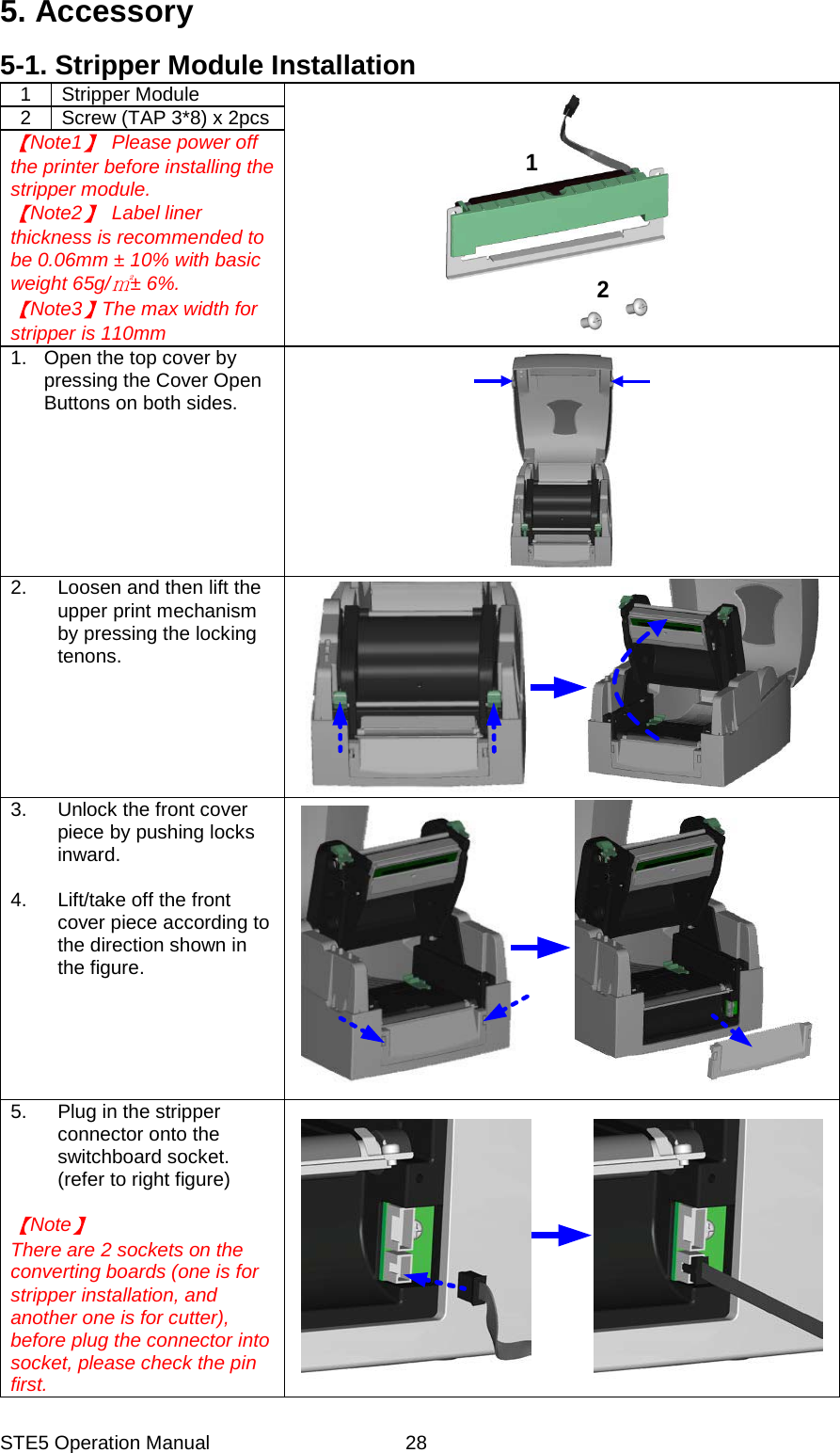 5. Accessory

5-1. Stripper Module Installation

| 1 | Stripper Module |
|---|---|
| 2 | Screw (TAP 3*8) x 2pcs |

【Note1】 Please power off the printer before installing the stripper module.
【Note2】 Label liner thickness is recommended to be 0.06mm ± 10% with basic weight 65g/㎡± 6%.
【Note3】The max width for stripper is 110mm

1

2

1. Open the top cover by pressing the Cover Open Buttons on both sides.

2. Loosen and then lift the upper print mechanism by pressing the locking tenons.

3. Unlock the front cover piece by pushing locks inward.

4. Lift/take off the front cover piece according to the direction shown in the figure.

5. Plug in the stripper connector onto the switchboard socket. (refer to right figure)

【Note】
There are 2 sockets on the converting boards (one is for stripper installation, and another one is for cutter), before plug the connector into socket, please check the pin first.

STE5 Operation Manual 28