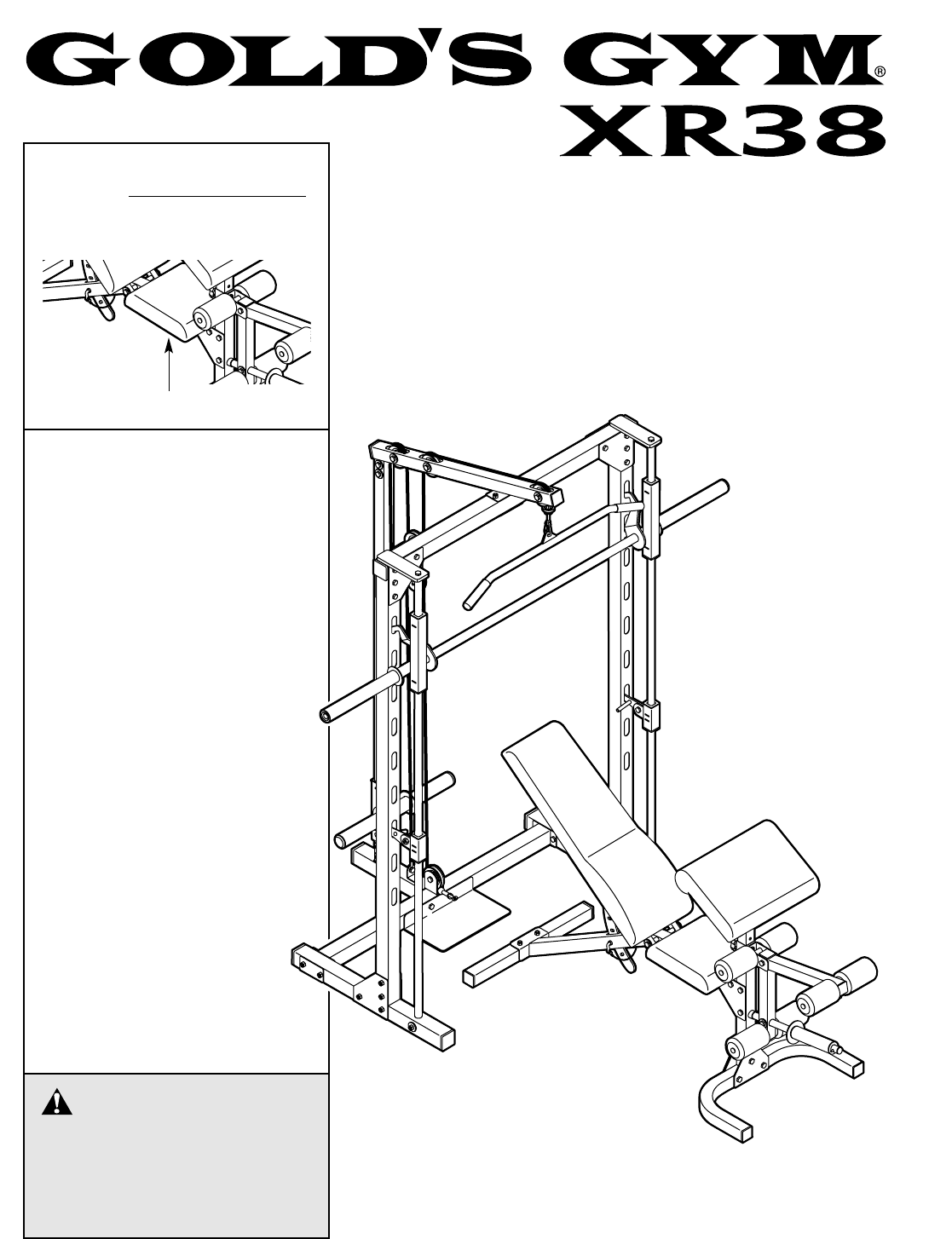 GOLD'S GYM®
XR38