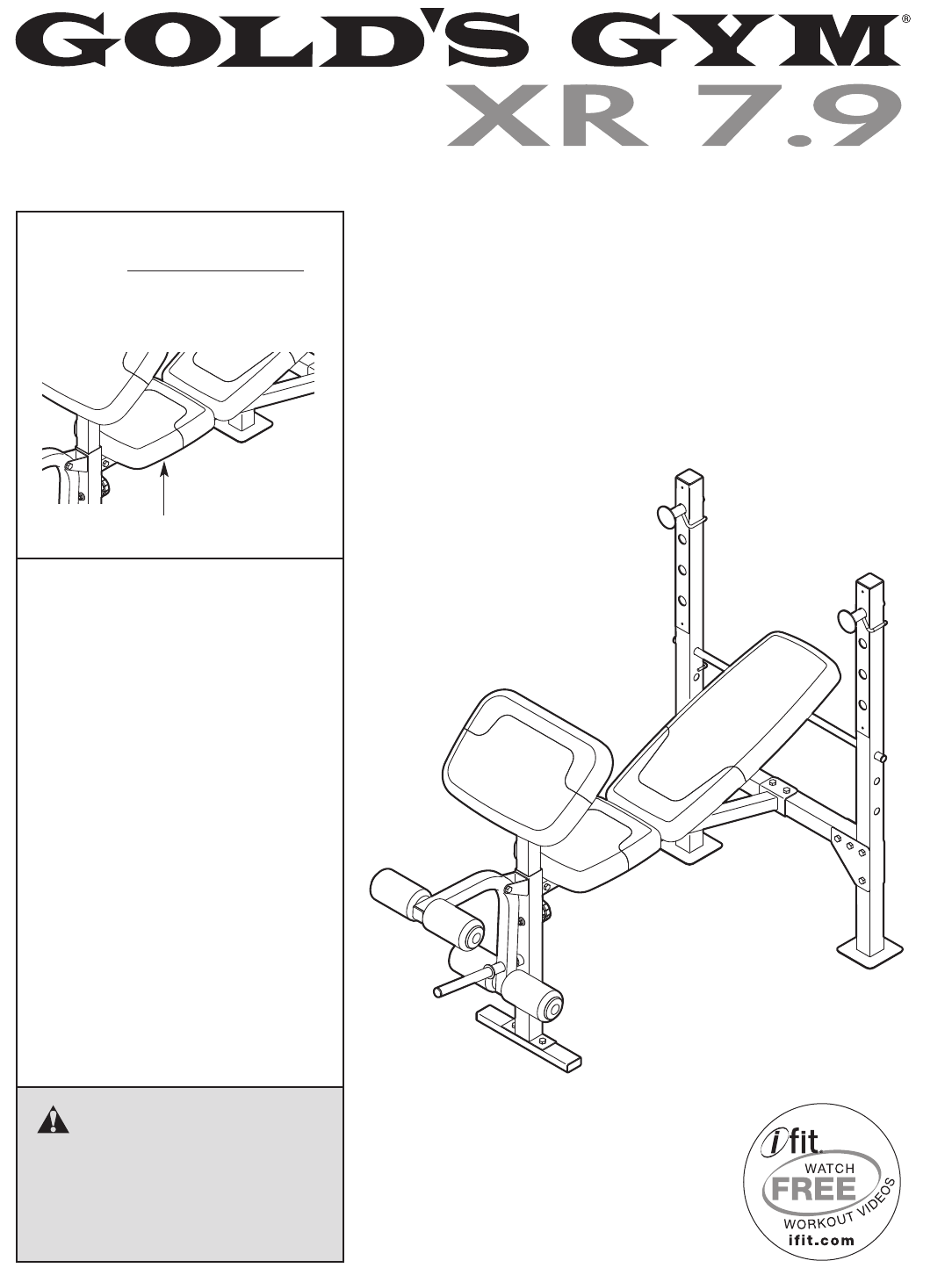 GOLD'S GYM®
XR 7.9

ifit.
WATCH
FREE
WORKOUT VIDEOS
ifit.com