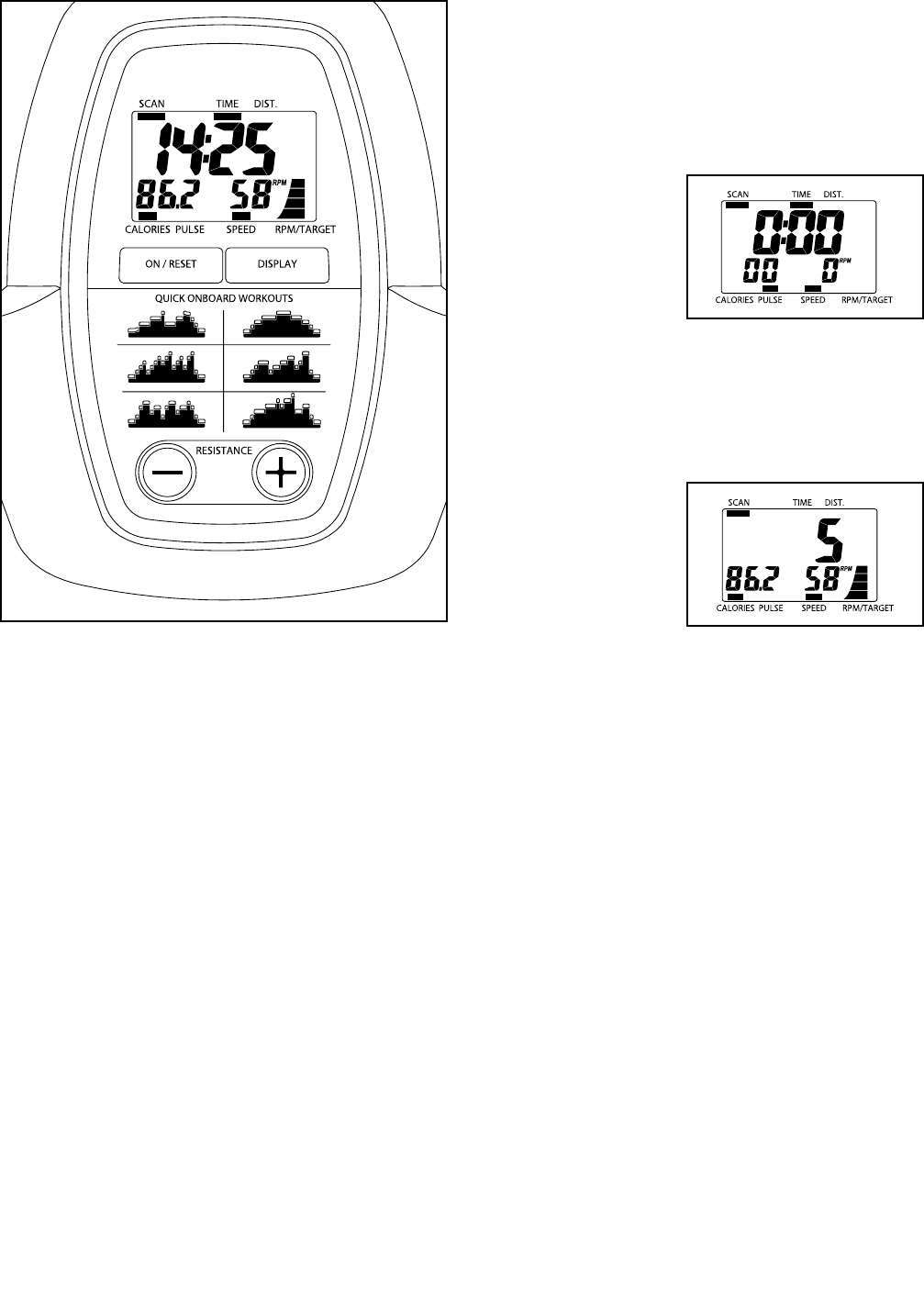 SCAN TIME DIST.

14:25

86.2 58 RPM

CALORIES PULSE SPEED RPM/TARGET

ON / RESET

DISPLAY

QUICK ONBOARD WORKOUTS

RESISTANCE

SCAN TIME DIST.

0:00

00 0 RPM

CALORIES PULSE SPEED RPM/TARGET

SCAN TIME DIST.

5

86.2 58 RPM

CALORIES PULSE SPEED RPM/TARGET