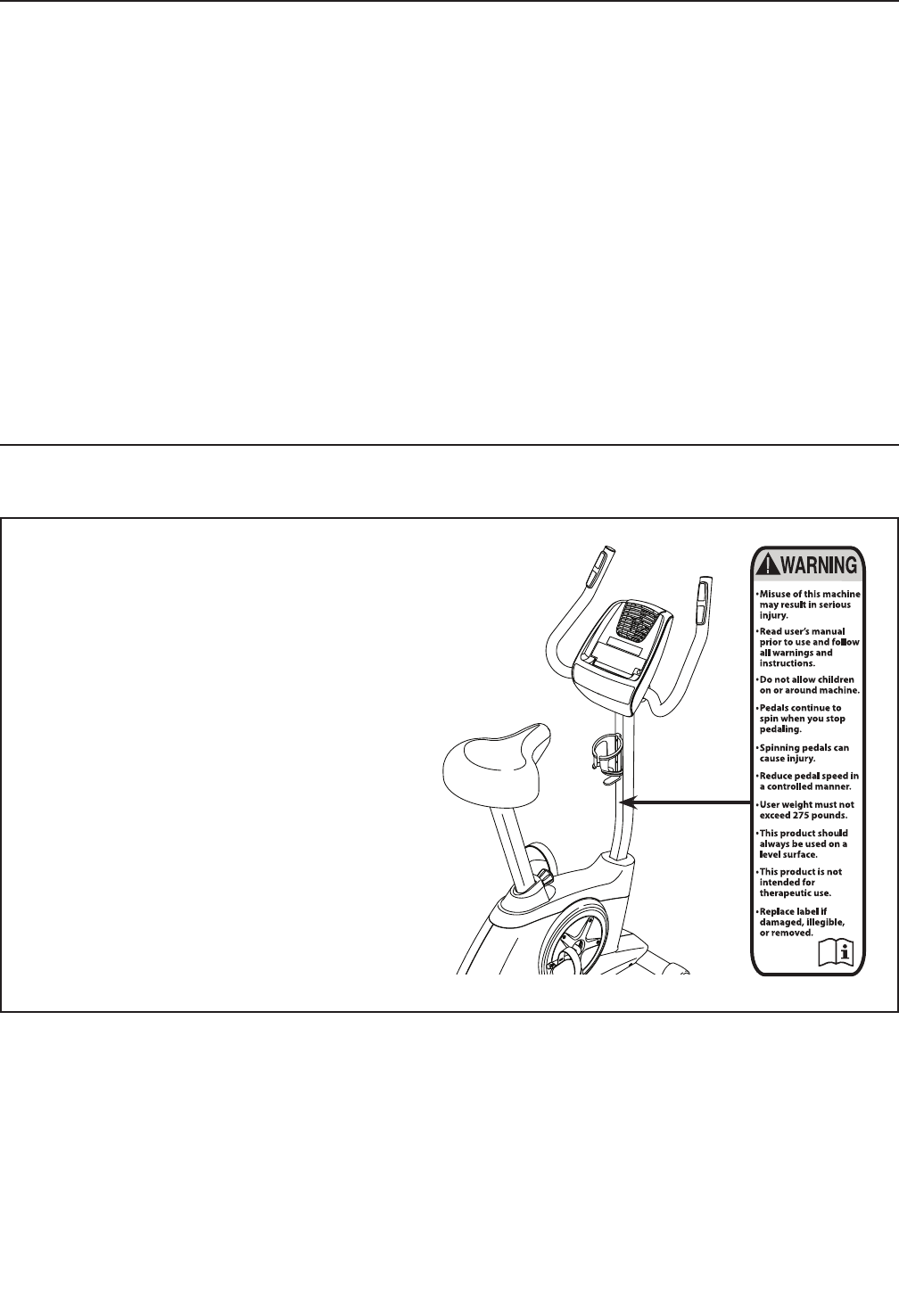 WARNING

• Misuse of this machine may result in serious injury.

• Read user's manual prior to use and follow all warnings and instructions.

• Do not allow children on or around machine.

• Pedals continue to spin when you stop pedaling.

• Spinning pedals can cause injury.

• Reduce pedal speed in a controlled manner.

• User weight must not exceed 275 pounds.

• This product should always be used on a level surface.

• This product is not intended for therapeutic use.

• Replace label if damaged, illegible, or removed.