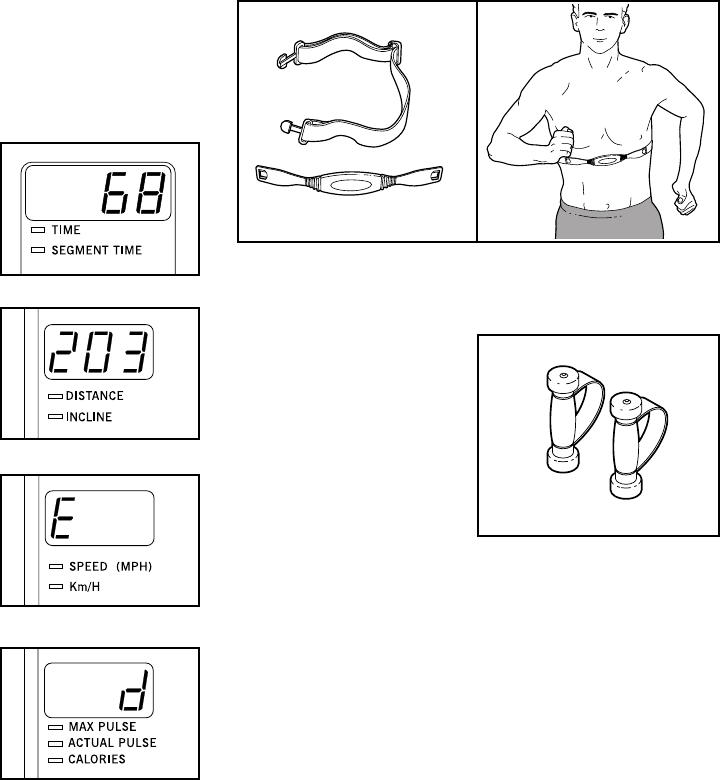 68
TIME
SEGMENT TIME

203
DISTANCE
INCLINE

E
SPEED (MPH)
Km/H

d
MAX PULSE
ACTUAL PULSE
CALORIES