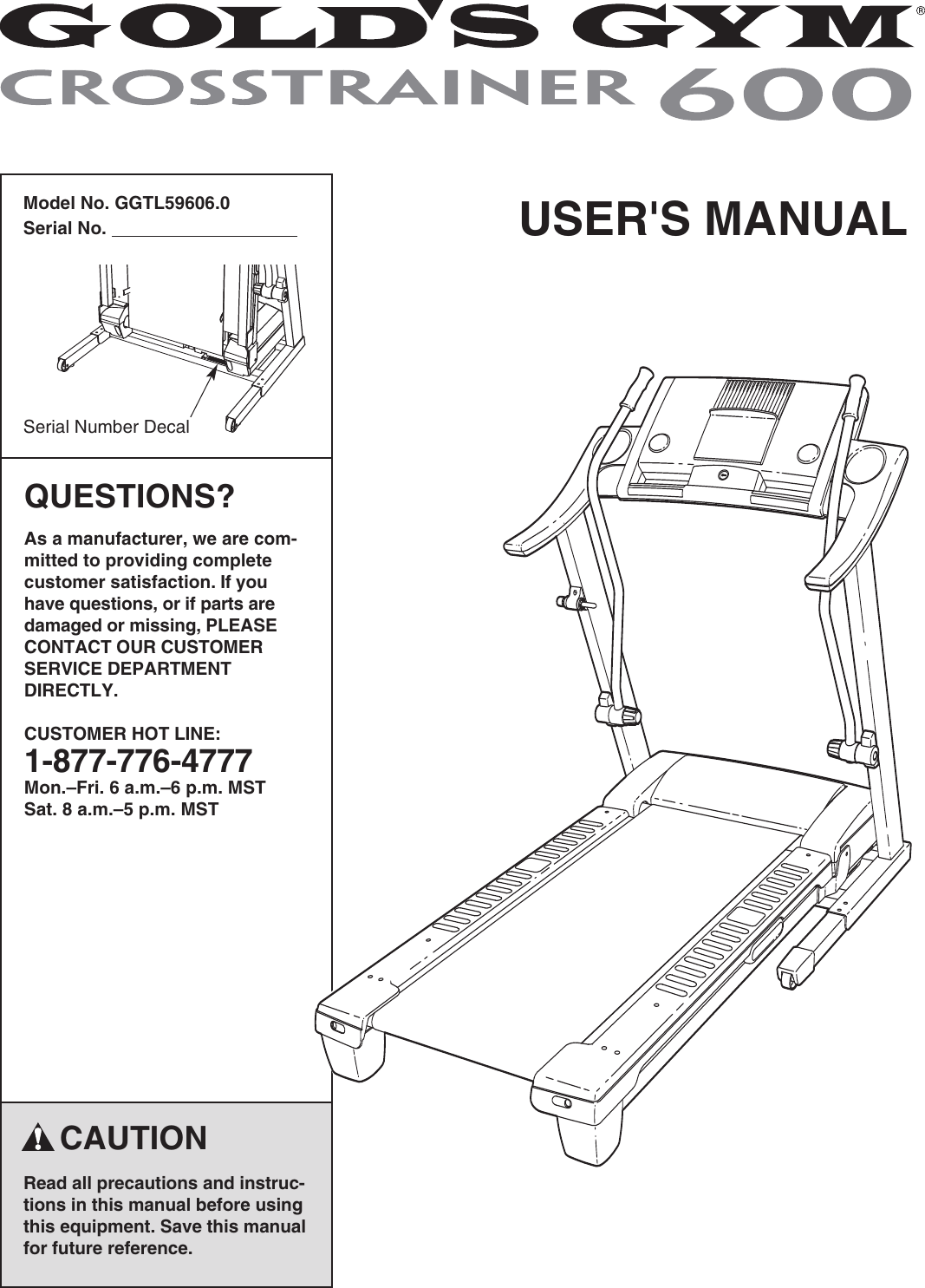 GOLD'S GYM®
CROSSTRAINER 600

Model No. GGTL59606.0
Serial No.

Serial Number Decal

USER'S MANUAL

QUESTIONS?

As a manufacturer, we are committed to providing complete customer satisfaction. If you have questions, or if parts are damaged or missing, PLEASE CONTACT OUR CUSTOMER SERVICE DEPARTMENT DIRECTLY.

CUSTOMER HOT LINE:
1-877-776-4777
Mon.–Fri. 6 a.m.–6 p.m. MST
Sat. 8 a.m.–5 p.m. MST

CAUTION

Read all precautions and instructions in this manual before using this equipment. Save this manual for future reference.