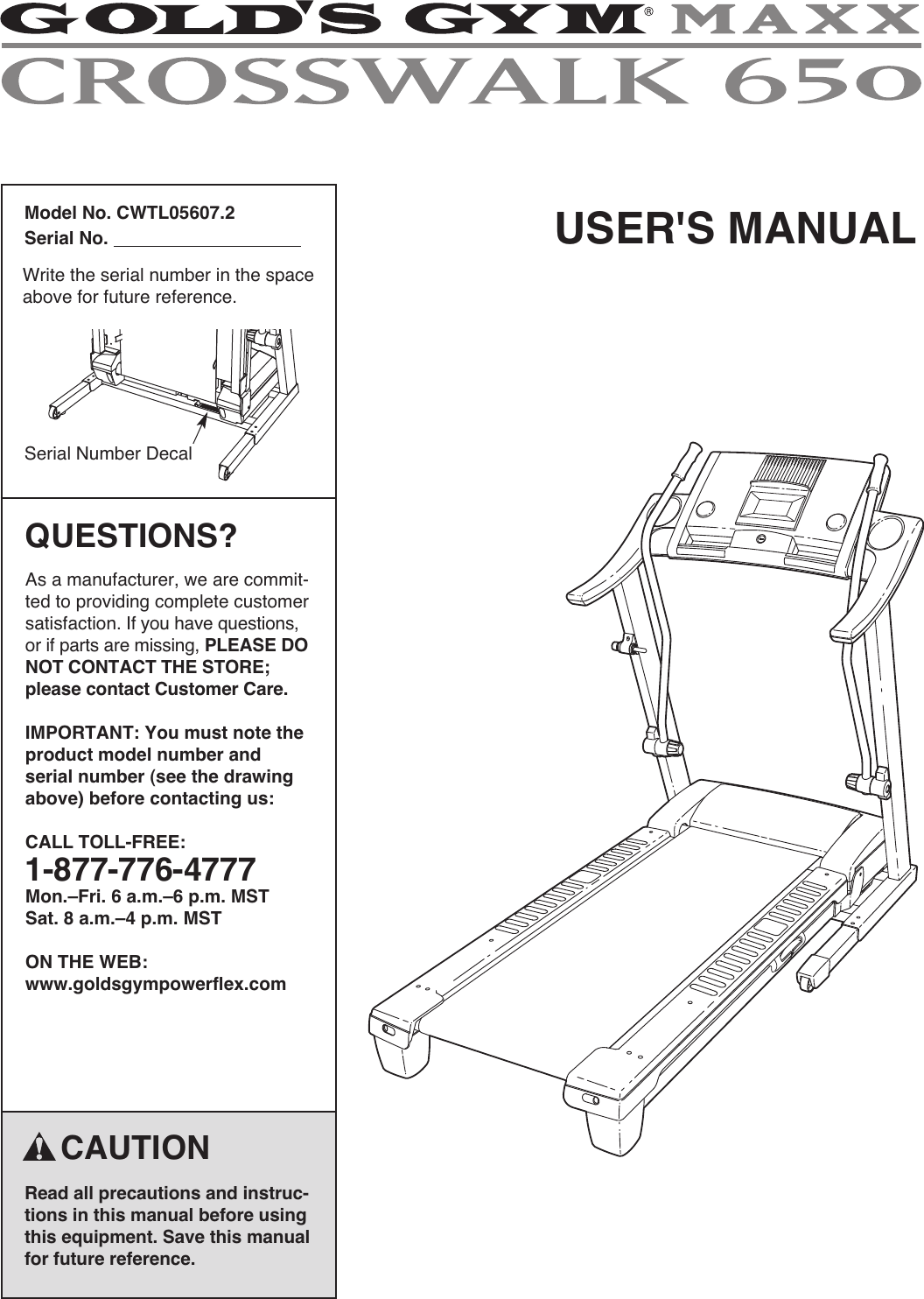 GOLD'S GYM® MAXX
CROSSWALK 650

Model No. CWTL05607.2
Serial No. ___________________

Write the serial number in the space above for future reference.

Serial Number Decal

USER'S MANUAL

QUESTIONS?

As a manufacturer, we are committed to providing complete customer satisfaction. If you have questions, or if parts are missing, PLEASE DO NOT CONTACT THE STORE; please contact Customer Care.

IMPORTANT: You must note the product model number and serial number (see the drawing above) before contacting us:

CALL TOLL-FREE:
1-877-776-4777
Mon.–Fri. 6 a.m.–6 p.m. MST
Sat. 8 a.m.–4 p.m. MST

ON THE WEB:
www.goldsgympowerflex.com

CAUTION

Read all precautions and instructions in this manual before using this equipment. Save this manual for future reference.