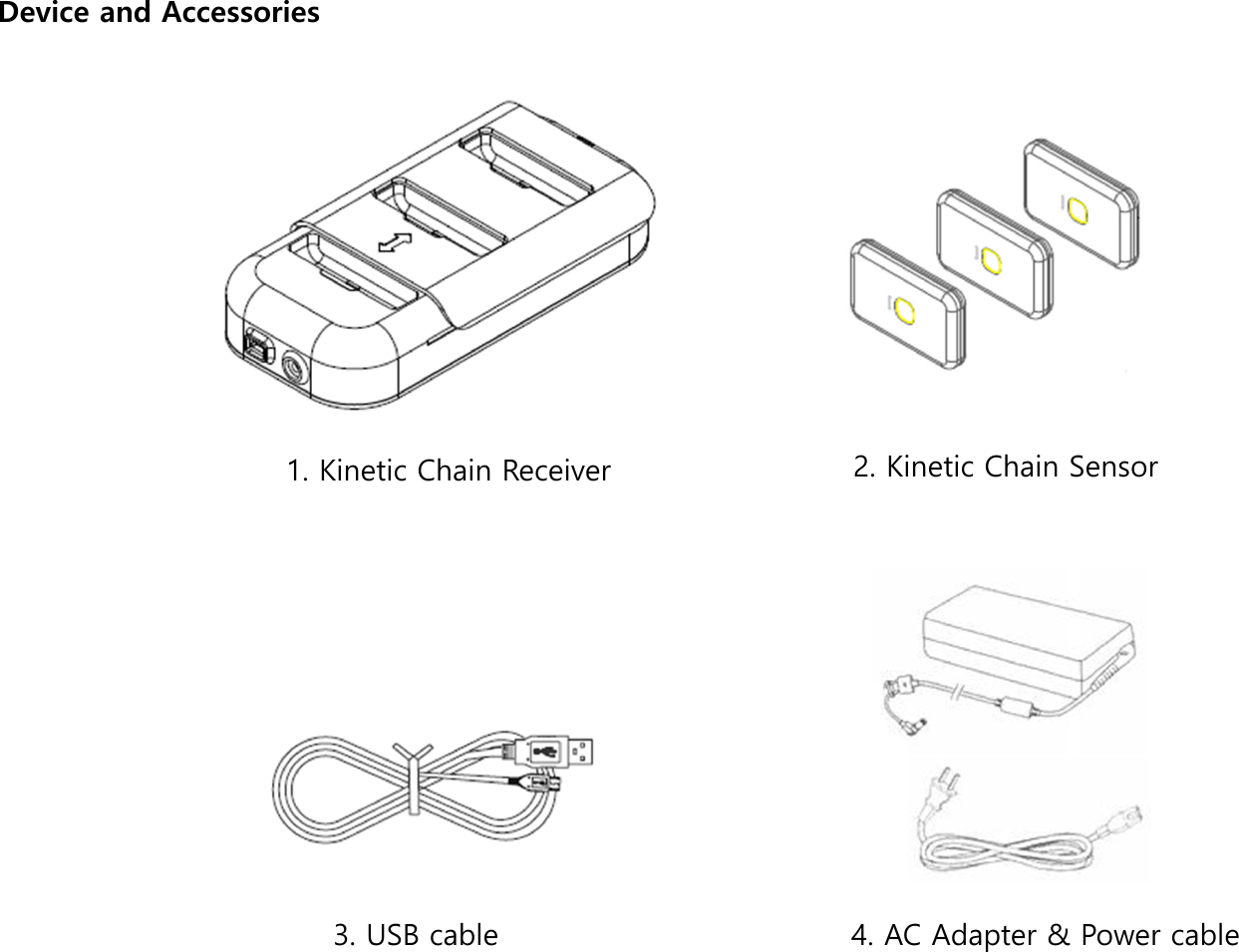 Device and Accessories

1. Kinetic Chain Receiver

2. Kinetic Chain Sensor

3. USB cable

4. AC Adapter & Power cable