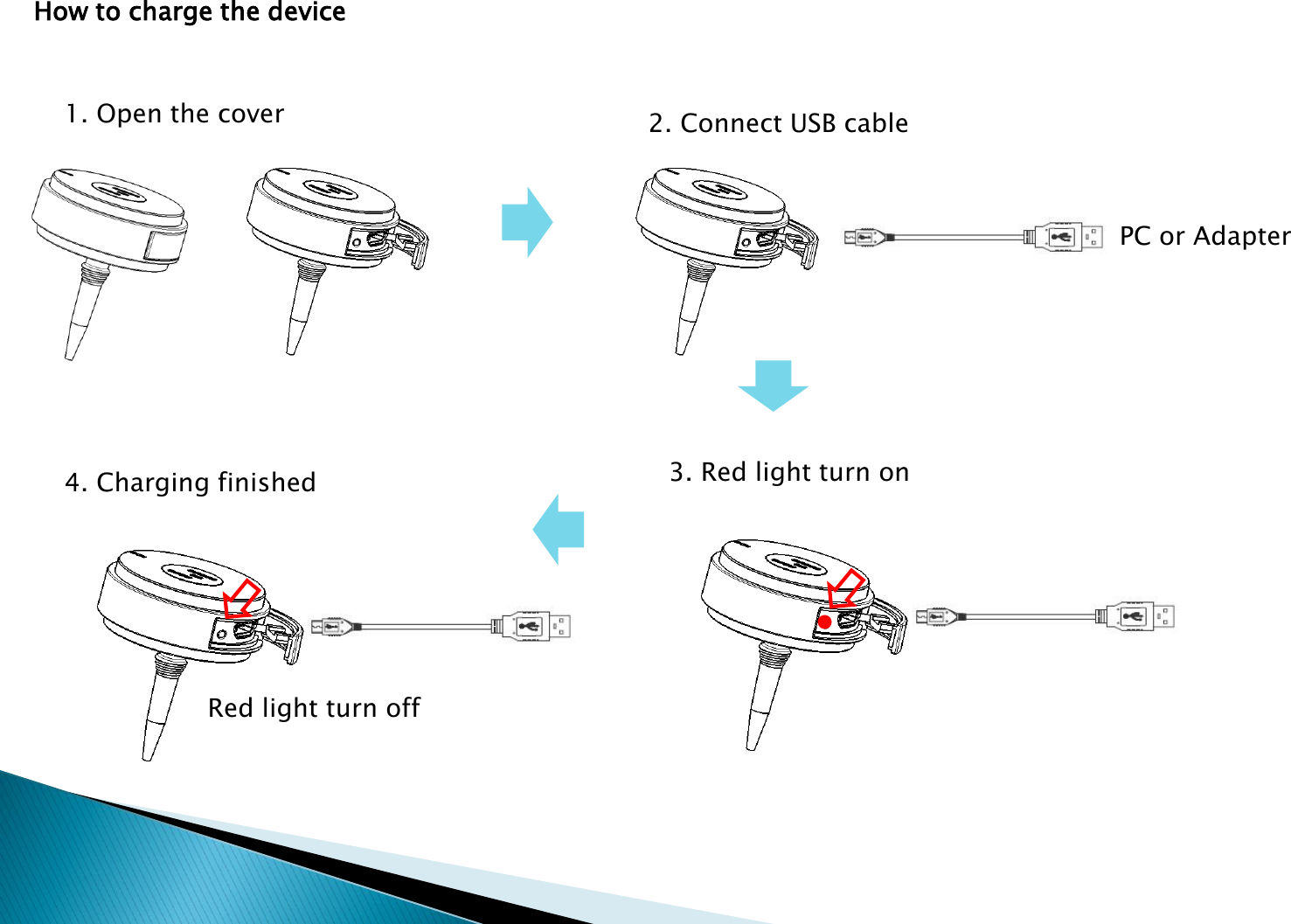 How to charge the device

1. Open the cover

2. Connect USB cable

PC or Adapter

3. Red light turn on

4. Charging finished

Red light turn off