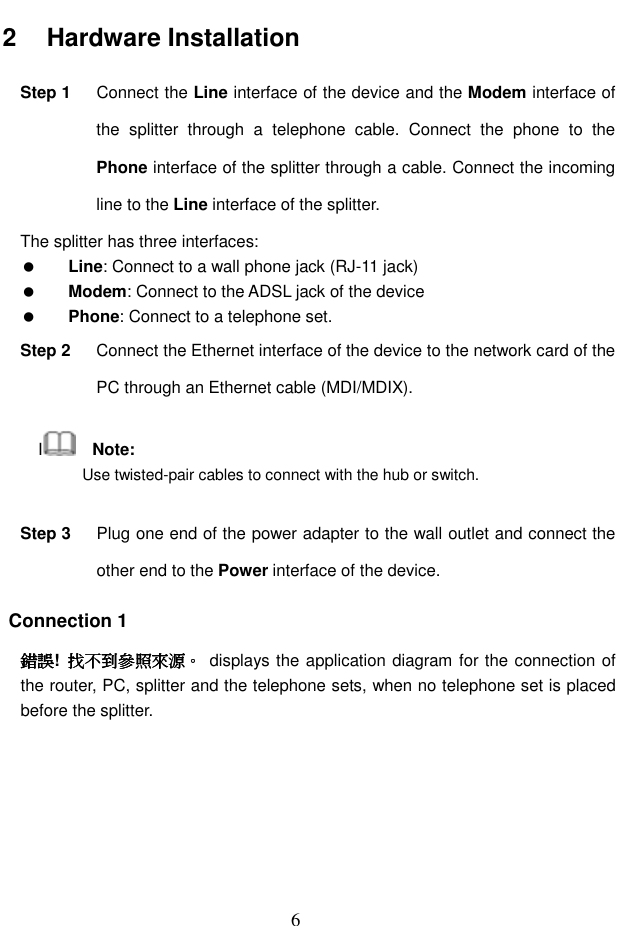 2 Hardware Installation

Step 1 Connect the Line interface of the device and the Modem interface of the splitter through a telephone cable. Connect the phone to the Phone interface of the splitter through a cable. Connect the incoming line to the Line interface of the splitter.

The splitter has three interfaces:
● Line: Connect to a wall phone jack (RJ-11 jack)
● Modem: Connect to the ADSL jack of the device
● Phone: Connect to a telephone set.

Step 2 Connect the Ethernet interface of the device to the network card of the PC through an Ethernet cable (MDI/MDIX).

Note:
Use twisted-pair cables to connect with the hub or switch.

Step 3 Plug one end of the power adapter to the wall outlet and connect the other end to the Power interface of the device.

Connection 1

錯誤! 找不到參照來源。 displays the application diagram for the connection of the router, PC, splitter and the telephone sets, when no telephone set is placed before the splitter.

6