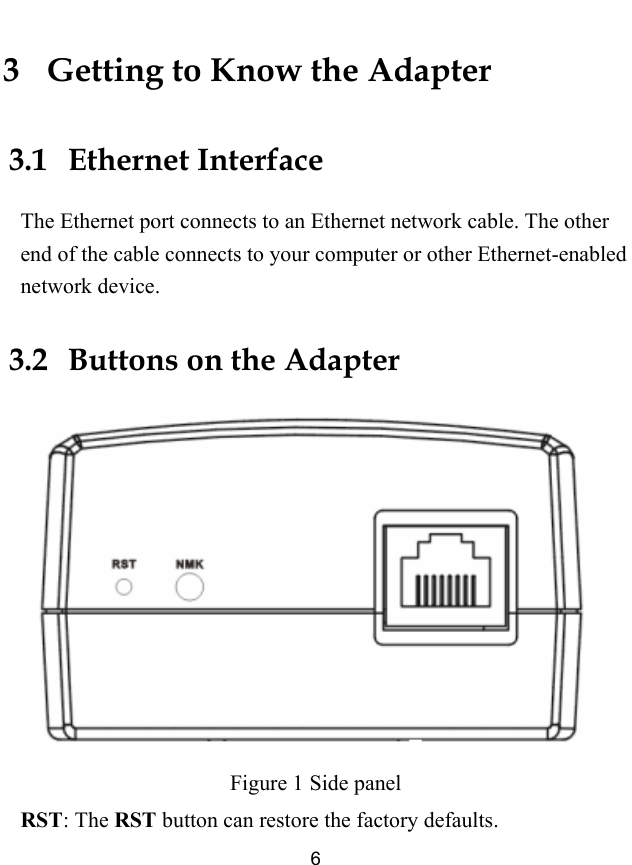 3 Getting to Know the Adapter

3.1 Ethernet Interface

The Ethernet port connects to an Ethernet network cable. The other end of the cable connects to your computer or other Ethernet-enabled network device.

3.2 Buttons on the Adapter

RST

NMK

Figure 1 Side panel

RST: The RST button can restore the factory defaults.

6